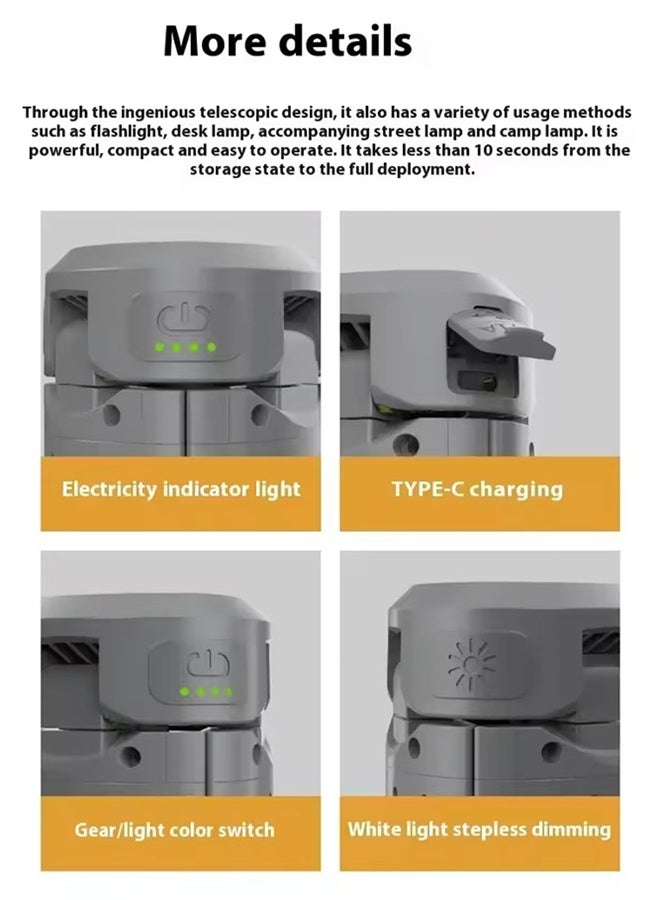 More details

Through the ingenious telescopic design, it also has a variety of usage methods such as flashlight, desk lamp, accompanying street lamp and camp lamp. It is powerful, compact and easy to operate. It takes less than 10 seconds from the storage state to the full deployment.

Electricity indicator light

TYPE-C charging

Gear/light color switch

White light stepless dimming