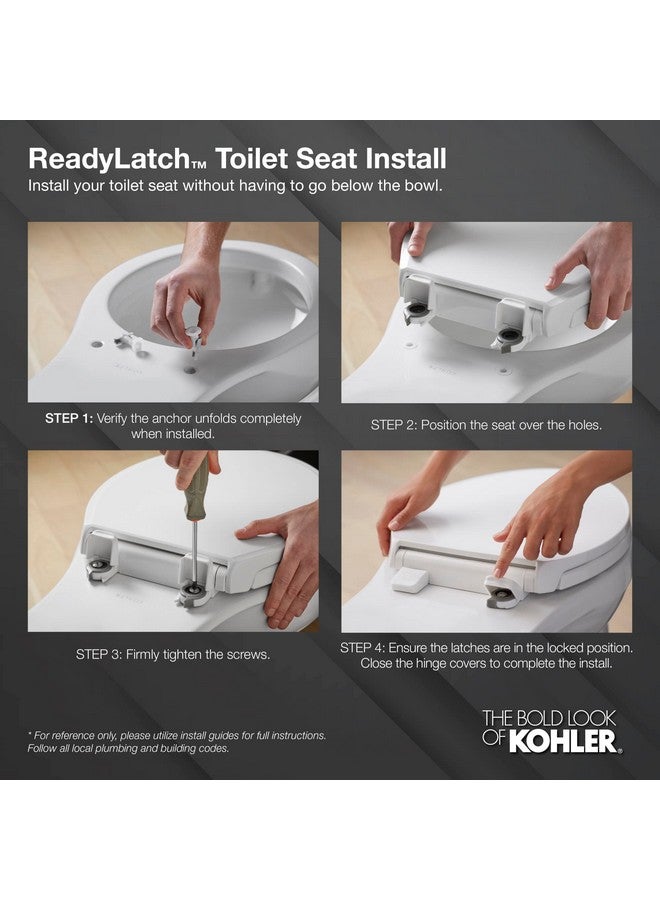 ReadyLatch™ Toilet Seat Install
Install your toilet seat without having to go below the bowl.

STEP 1: Verify the anchor unfolds completely when installed.

STEP 2: Position the seat over the holes.

STEP 3: Firmly tighten the screws.

STEP 4: Ensure the latches are in the locked position. Close the hinge covers to complete the install.

* For reference only, please utilize install guides for full instructions. Follow all local plumbing and building codes.

THE BOLD LOOK OF KOHLER.