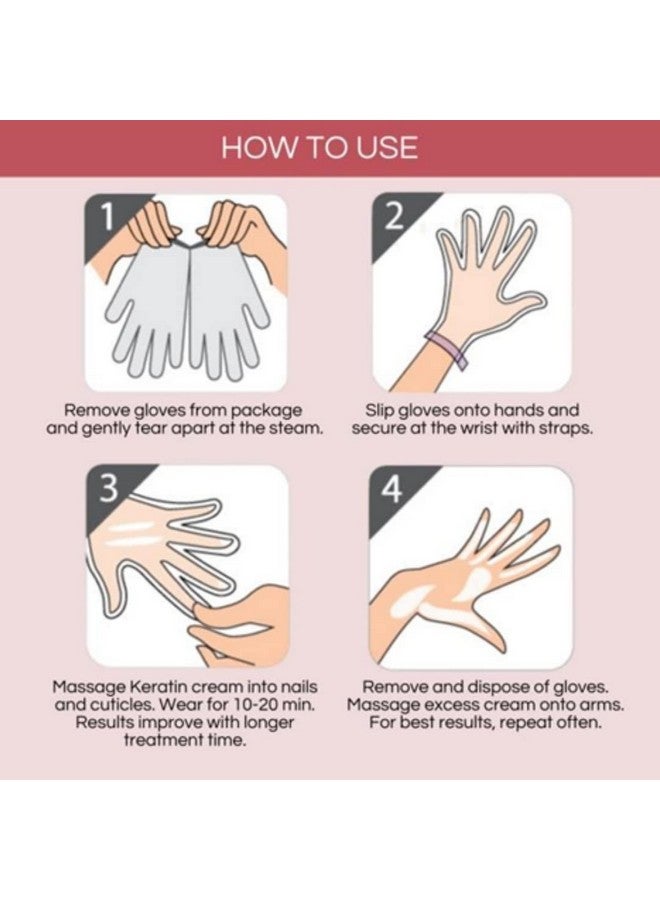 HOW TO USE

1

Remove gloves from package and gently tear apart at the steam.

2

Slip gloves onto hands and secure at the wrist with straps.

3

Massage Keratin cream into nails and cuticles. Wear for 10-20 min. Results improve with longer treatment time.

4

Remove and dispose of gloves. Massage excess cream onto arms. For best results, repeat often.