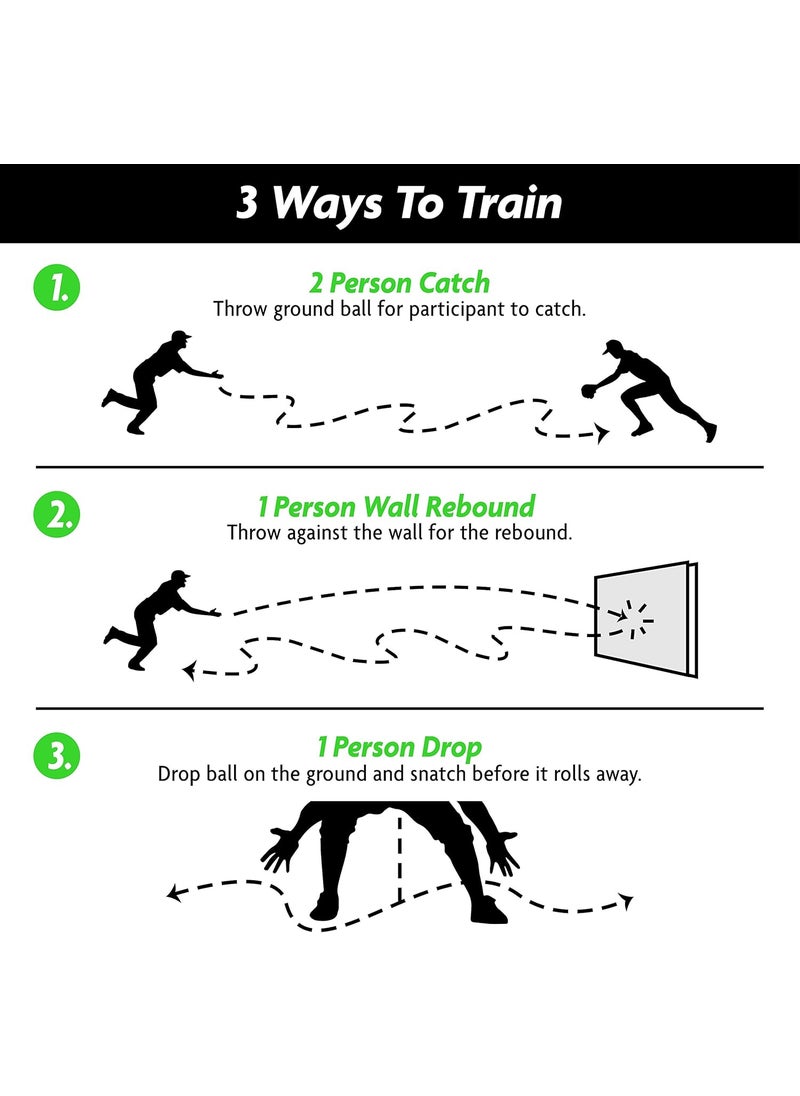 3 Ways To Train

1.

2 Person Catch
Throw ground ball for participant to catch.

2.

1 Person Wall Rebound
Throw against the wall for the rebound.

3.

1 Person Drop
Drop ball on the ground and snatch before it rolls away.