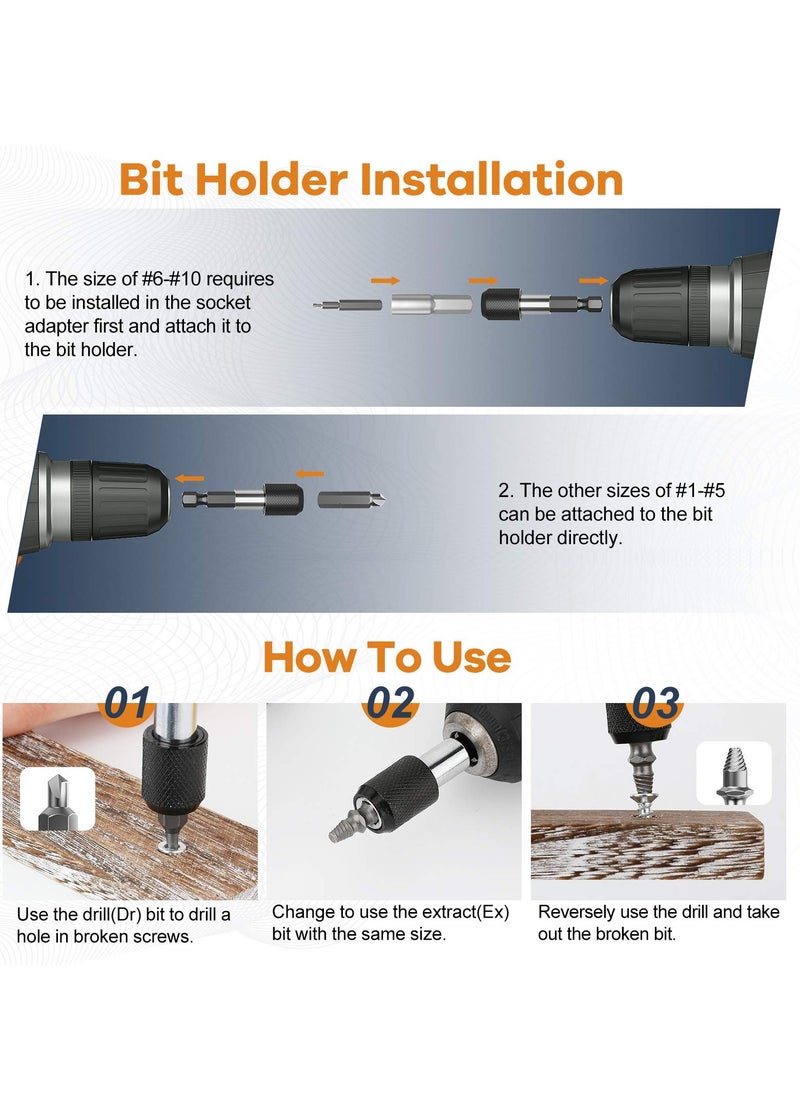 Bit Holder Installation

1. The size of #6-#10 requires to be installed in the socket adapter first and attach it to the bit holder.

2. The other sizes of #1-#5 can be attached to the bit holder directly.

How To Use

01

Use the drill(Dr) bit to drill a hole in broken screws.

02

Change to use the extract(Ex) bit with the same size.

03

Reversely use the drill and take out the broken bit.