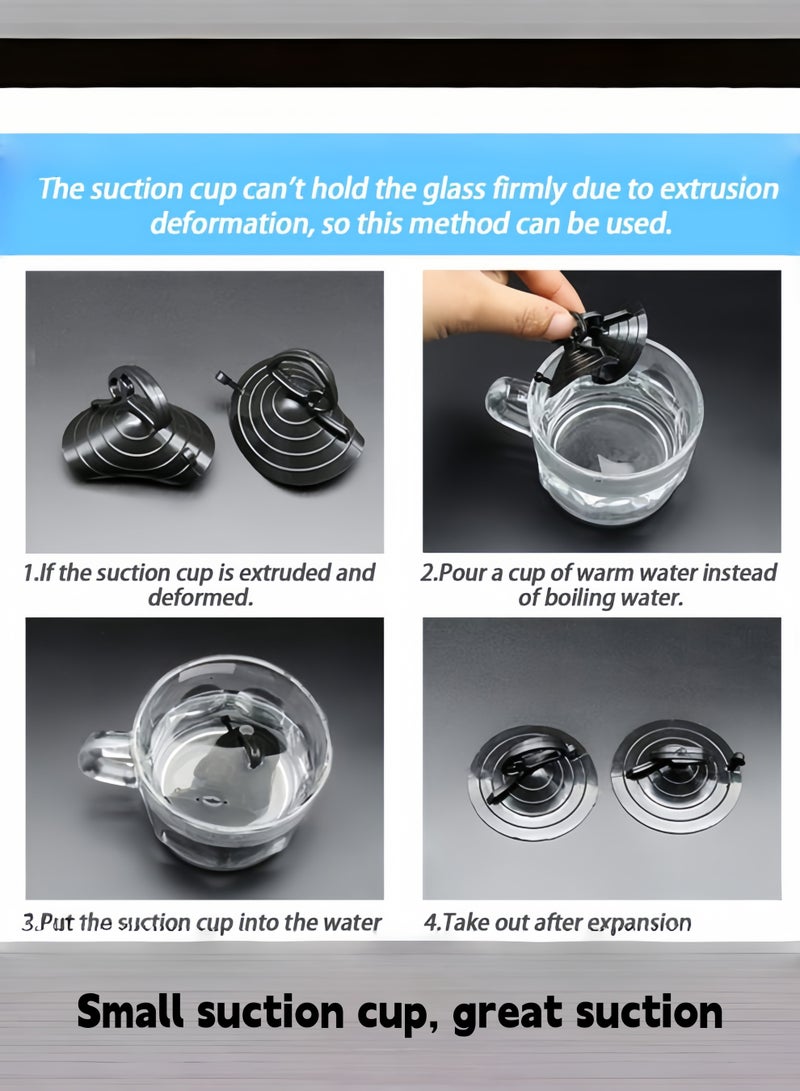 The suction cup can't hold the glass firmly due to extrusion deformation, so this method can be used.

1.If the suction cup is extruded and deformed.

2.Pour a cup of warm water instead of boiling water.

3.Put the suction cup into the water

4.Take out after expansion

Small suction cup, great suction