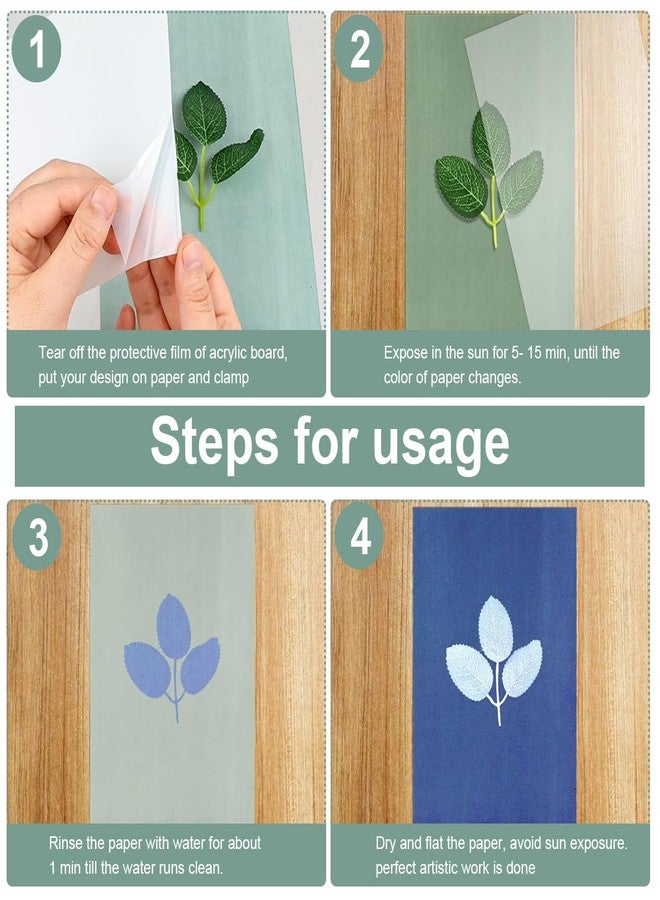 1

Tear off the protective film of acrylic board, put your design on paper and clamp

2

Expose in the sun for 5- 15 min, until the color of paper changes.

Steps for usage

3

Rinse the paper with water for about 1 min till the water runs clean.

4

Dry and flat the paper, avoid sun exposure. perfect artistic work is done