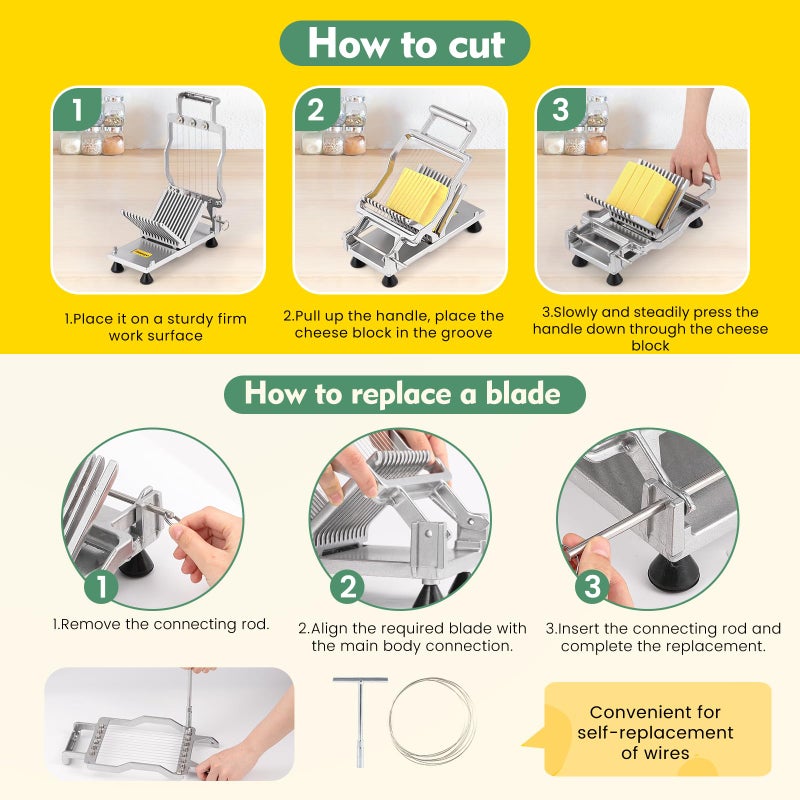 How to cut

1

2

3

1.Place it on a sturdy firm work surface

2.Pull up the handle, place the cheese block in the groove

3.Slowly and steadily press the handle down through the cheese block

How to replace a blade

1

2

3

1.Remove the connecting rod.

2.Align the required blade with the main body connection.

3.Insert the connecting rod and complete the replacement.

Convenient for self-replacement of wires