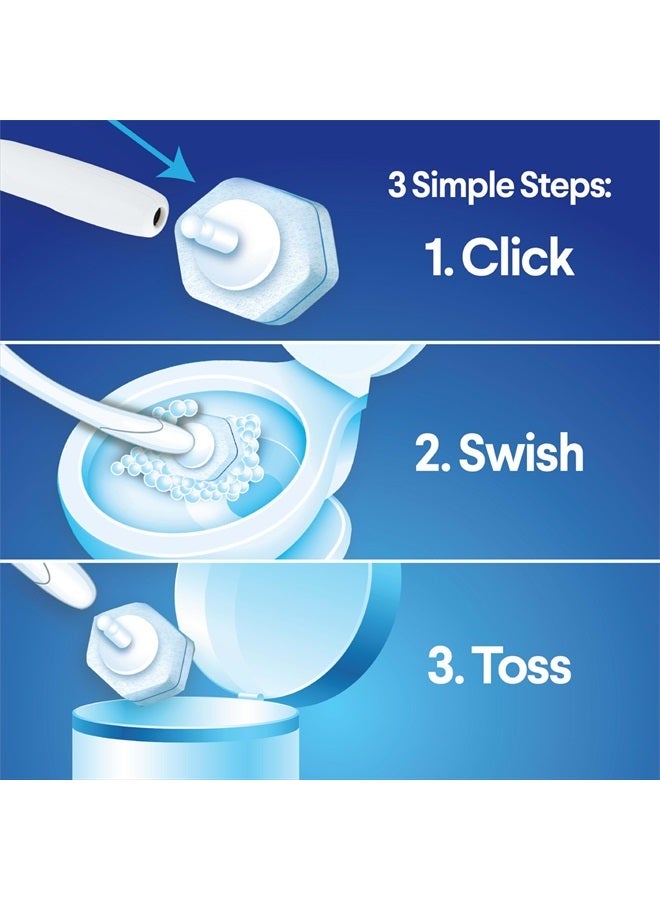 3 Simple Steps:

1. Click

2. Swish

3. Toss