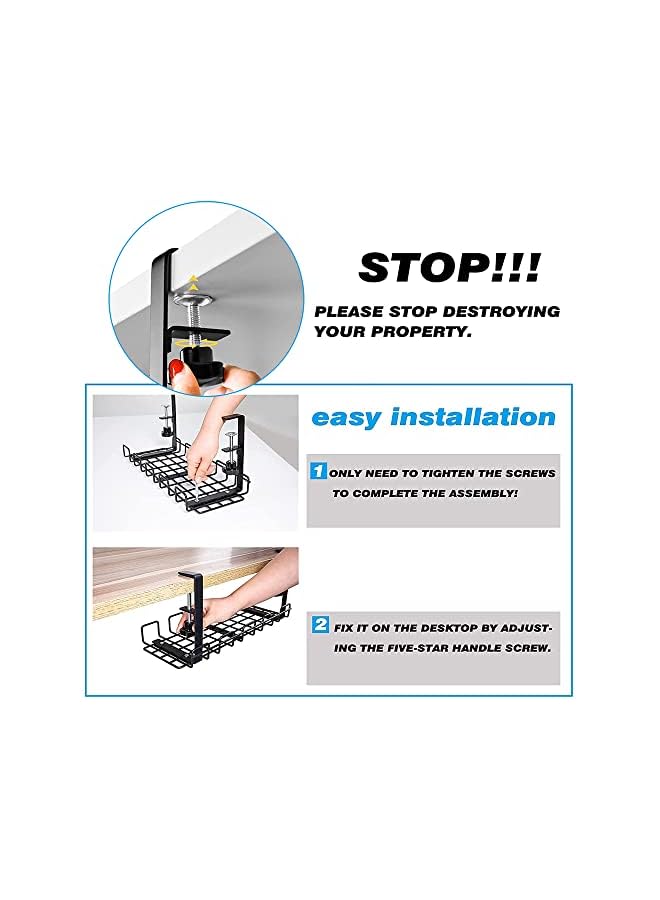 STOP!!!

PLEASE STOP DESTROYING YOUR PROPERTY.

easy installation

1 ONLY NEED TO TIGHTEN THE SCREWS TO COMPLETE THE ASSEMBLY!

2 FIX IT ON THE DESKTOP BY ADJUSTING THE FIVE-STAR HANDLE SCREW.