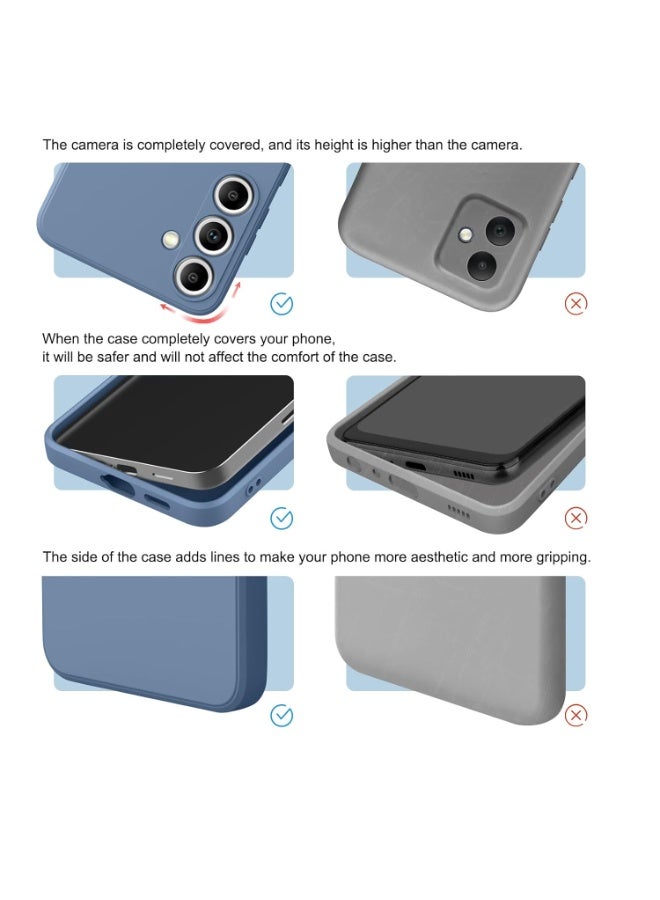 The camera is completely covered, and its height is higher than the camera.

When the case completely covers your phone,
it will be safer and will not affect the comfort of the case.

The side of the case adds lines to make your phone more aesthetic and more gripping.