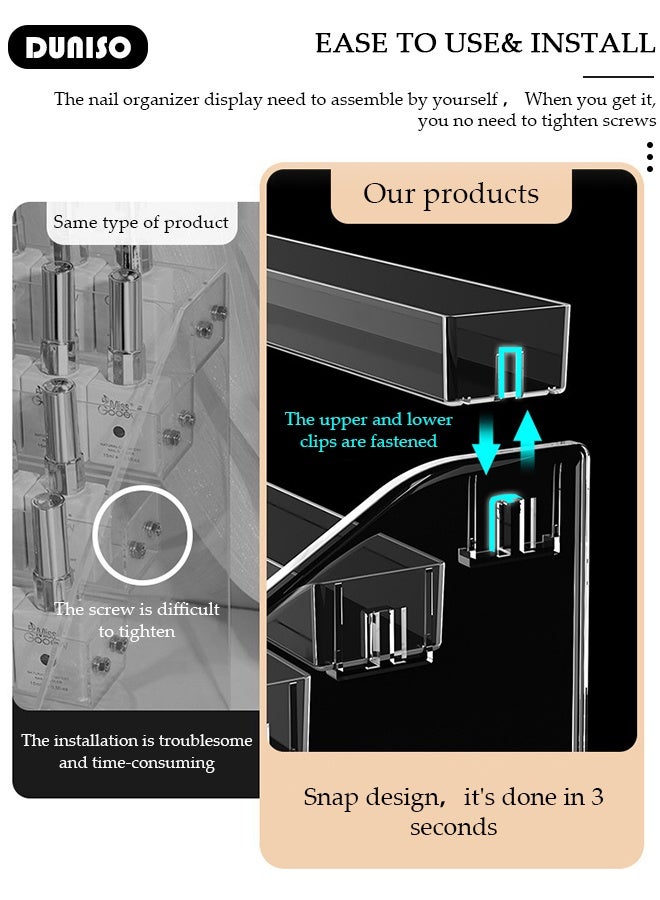 DUNISO

EASE TO USE& INSTALL

The nail organizer display need to assemble by yourself， When you get it, you no need to tighten screws

Same type of product

The screw is difficult to tighten

The installation is troublesome and time-consuming

Our products

The upper and lower clips are fastened

Snap design， it's done in 3 seconds