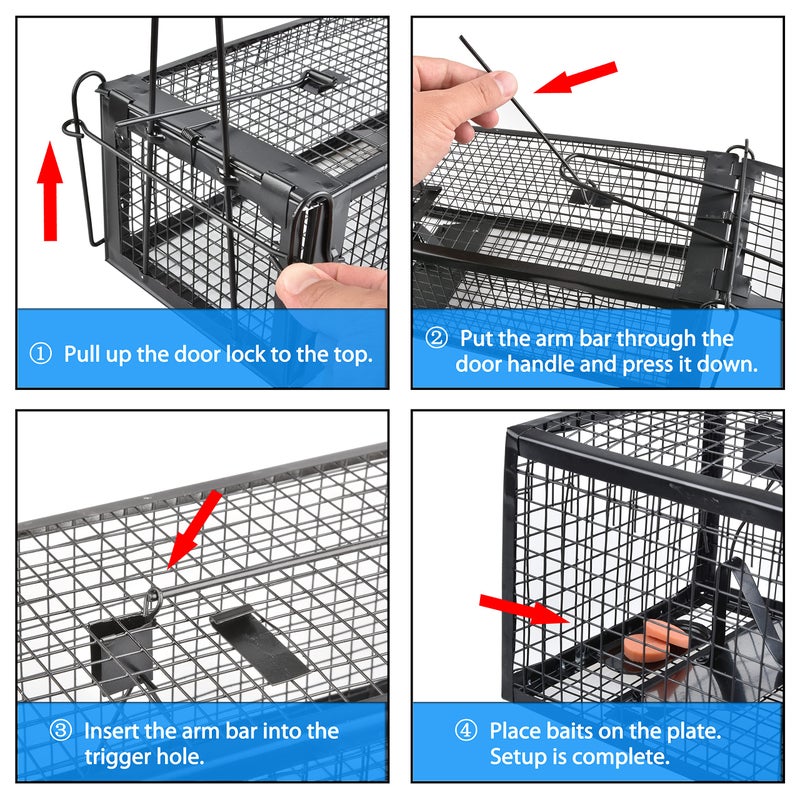 ① Pull up the door lock to the top.

② Put the arm bar through the door handle and press it down.

③ Insert the arm bar into the trigger hole.

④ Place baits on the plate. Setup is complete.