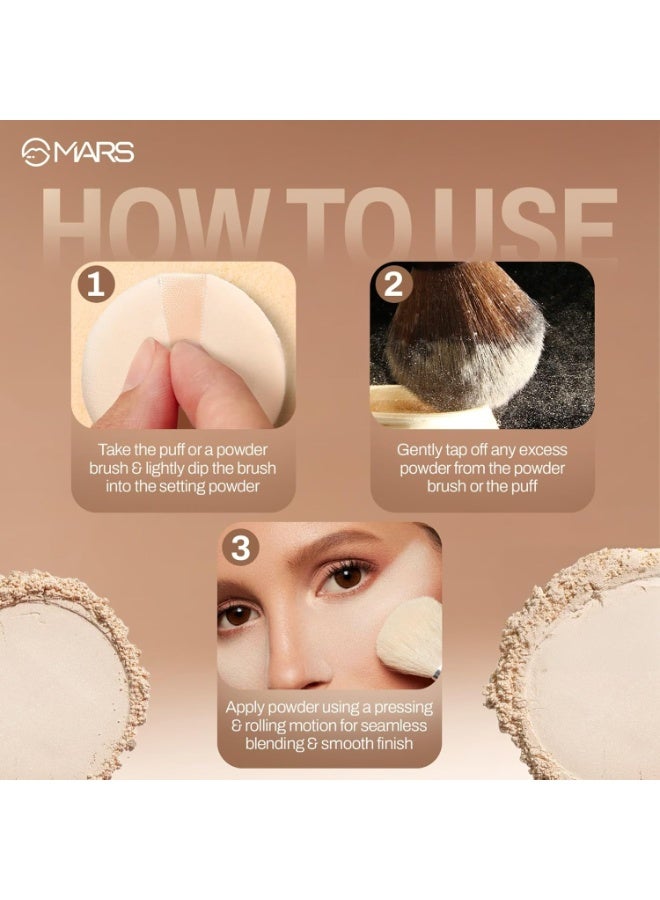 MARS

HOW TO USE

1

Take the puff or a powder brush & lightly dip the brush into the setting powder

2

Gently tap off any excess powder from the powder brush or the puff

3

Apply powder using a pressing & rolling motion for seamless blending & smooth finish