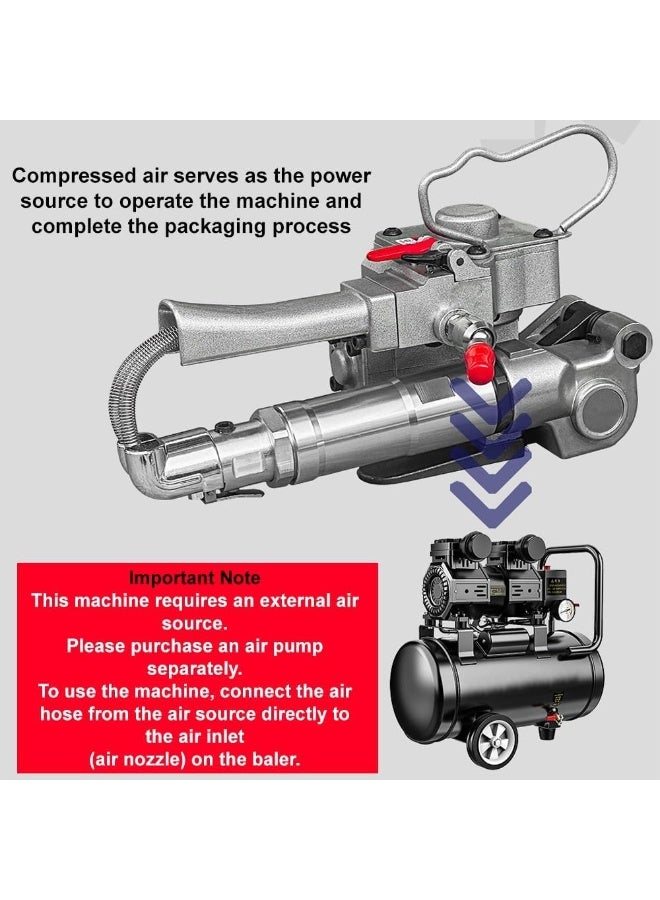 Compressed air serves as the power source to operate the machine and complete the packaging process

Important Note
This machine requires an external air source.
Please purchase an air pump separately.
To use the machine, connect the air hose from the air source directly to the air inlet
(air nozzle) on the baler.