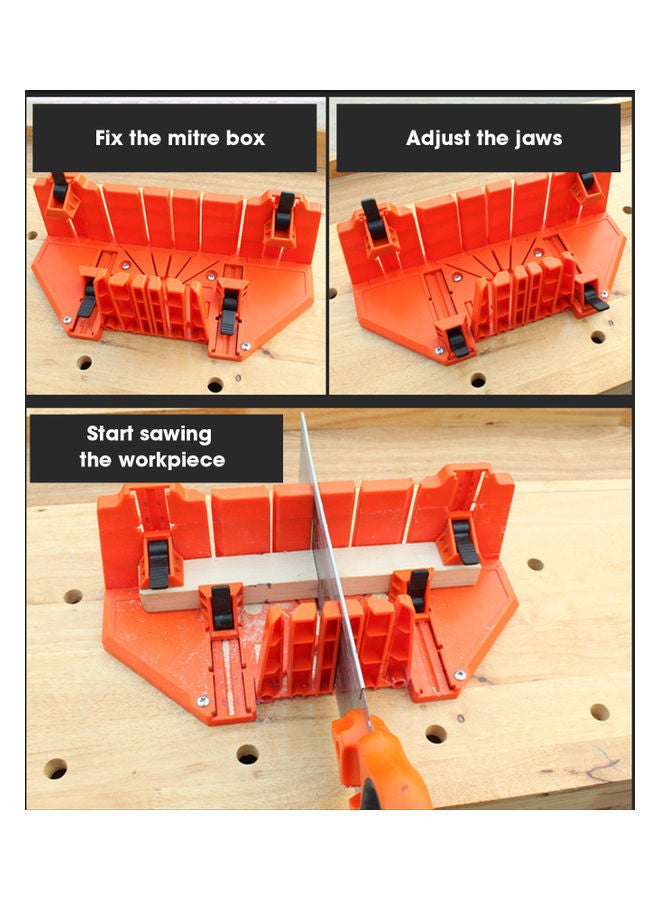 Fix the mitre box

Adjust the jaws

Start sawing the workpiece