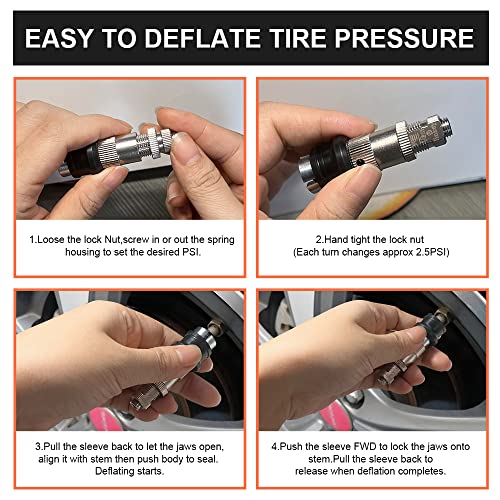 EASY TO DEFLATE TIRE PRESSURE

1.Loose the lock Nut,screw in or out the spring housing to set the desired PSI.

2.Hand tight the lock nut
(Each turn changes approx 2.5PSI)

3.Pull the sleeve back to let the jaws open, align it with stem then push body to seal. Deflating starts.

4.Push the sleeve FWD to lock the jaws onto stem.Pull the sleeve back to release when deflation completes.