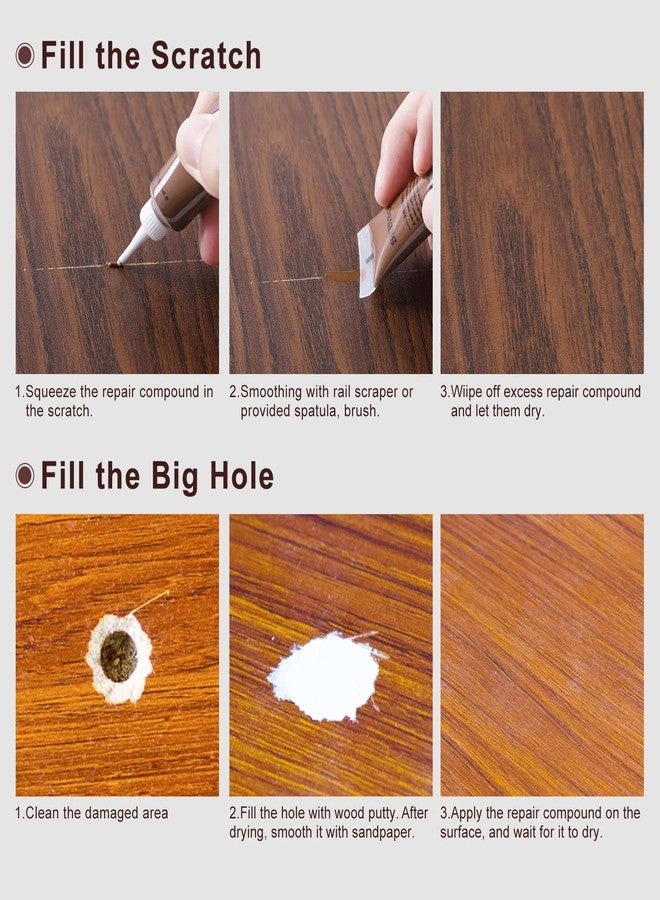 Fill the Scratch

1.Squeeze the repair compound in the scratch.

2.Smoothing with rail scraper or provided spatula, brush.

3.Wiipe off excess repair compound and let them dry.

Fill the Big Hole

1.Clean the damaged area

2.Fill the hole with wood putty. After drying, smooth it with sandpaper.

3.Apply the repair compound on the surface, and wait for it to dry.