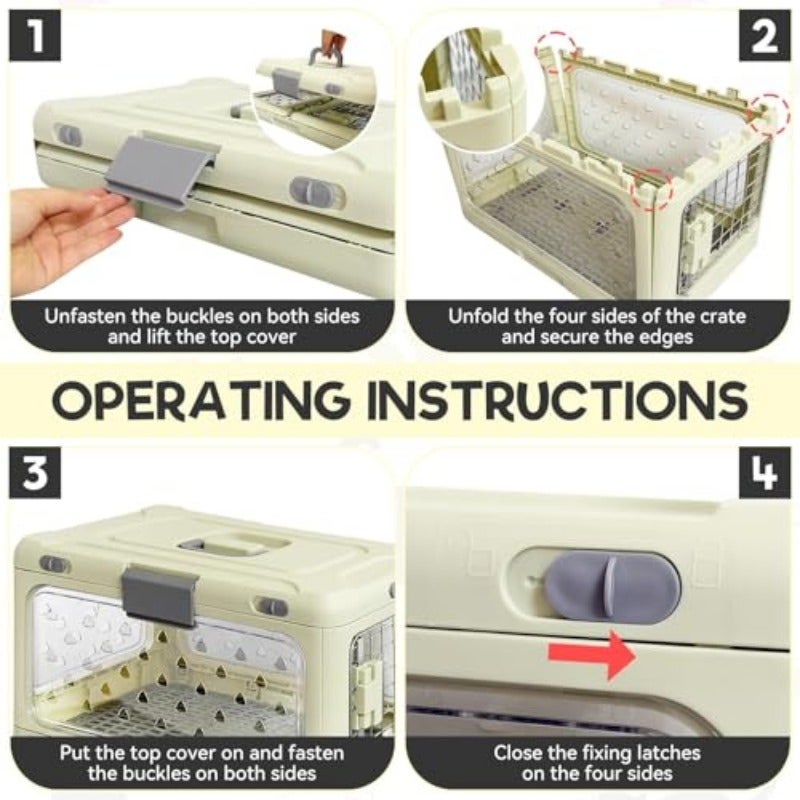 1

Unfasten the buckles on both sides and lift the top cover

2

Unfold the four sides of the crate and secure the edges

OPERATING INSTRUCTIONS

3

Put the top cover on and fasten the buckles on both sides

4

Close the fixing latches on the four sides