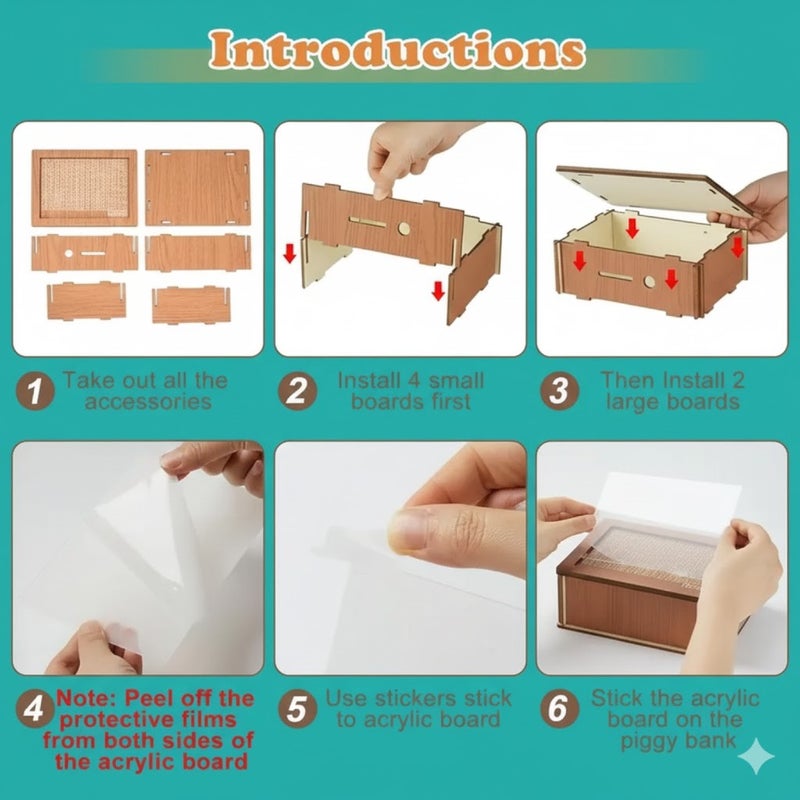 Introductions

1 Take out all the accessories

2 Install 4 small boards first

3 Then Install 2 large boards

4 Note: Peel off the protective films from both sides of the acrylic board

5 Use stickers stick to acrylic board

6 Stick the acrylic board on the piggy bank