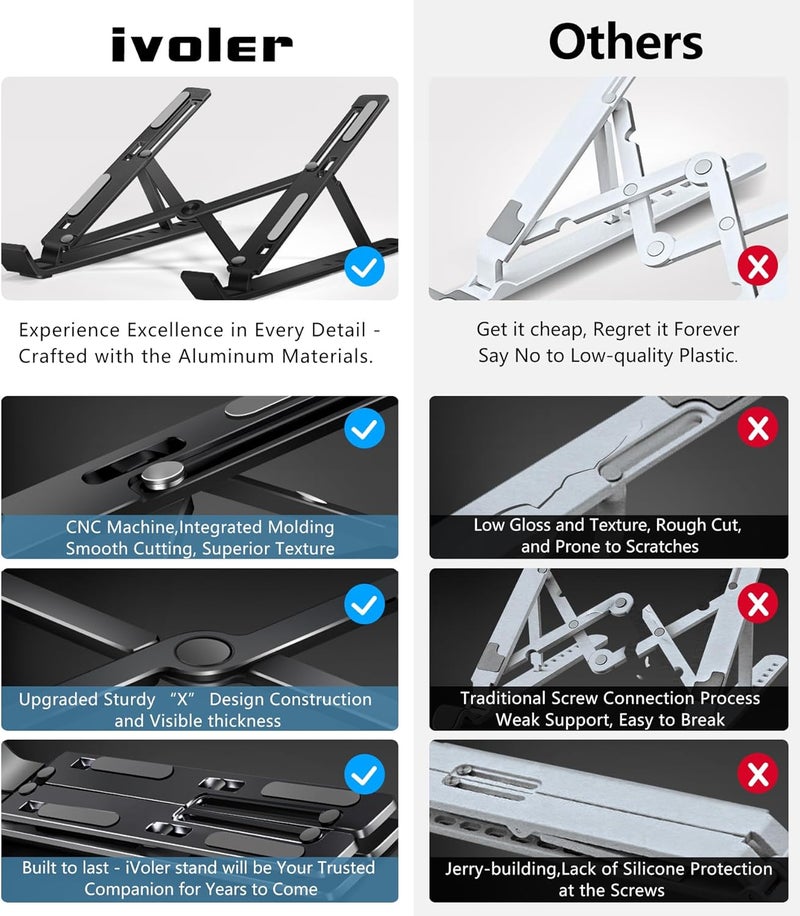 ivoler

Experience Excellence in Every Detail - Crafted with the Aluminum Materials.

CNC Machine,Integrated Molding Smooth Cutting, Superior Texture

Upgraded Sturdy "X" Design Construction and Visible thickness

Built to last - iVoler stand will be Your Trusted Companion for Years to Come

Others

Get it cheap, Regret it Forever Say No to Low-quality Plastic.

Low Gloss and Texture, Rough Cut, and Prone to Scratches

Traditional Screw Connection Process Weak Support, Easy to Break

Jerry-building,Lack of Silicone Protection at the Screws