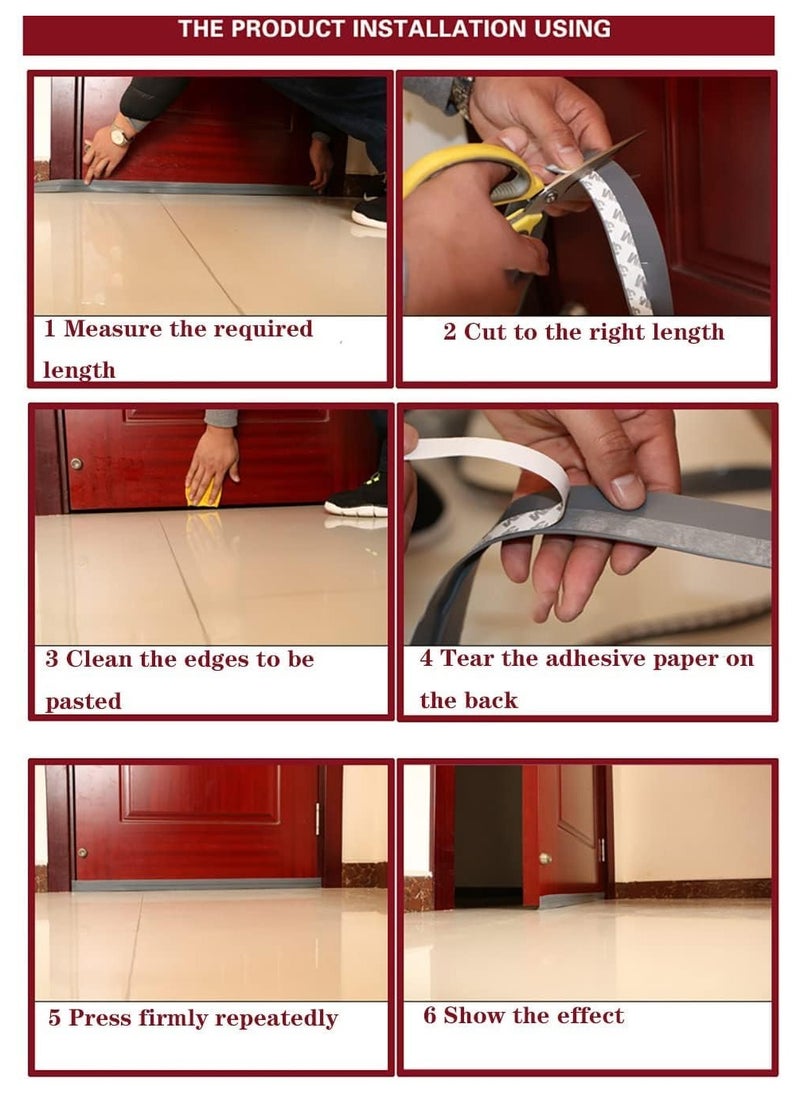 THE PRODUCT INSTALLATION USING

1 Measure the required length

2 Cut to the right length

3 Clean the edges to be pasted

4 Tear the adhesive paper on the back

5 Press firmly repeatedly

6 Show the effect