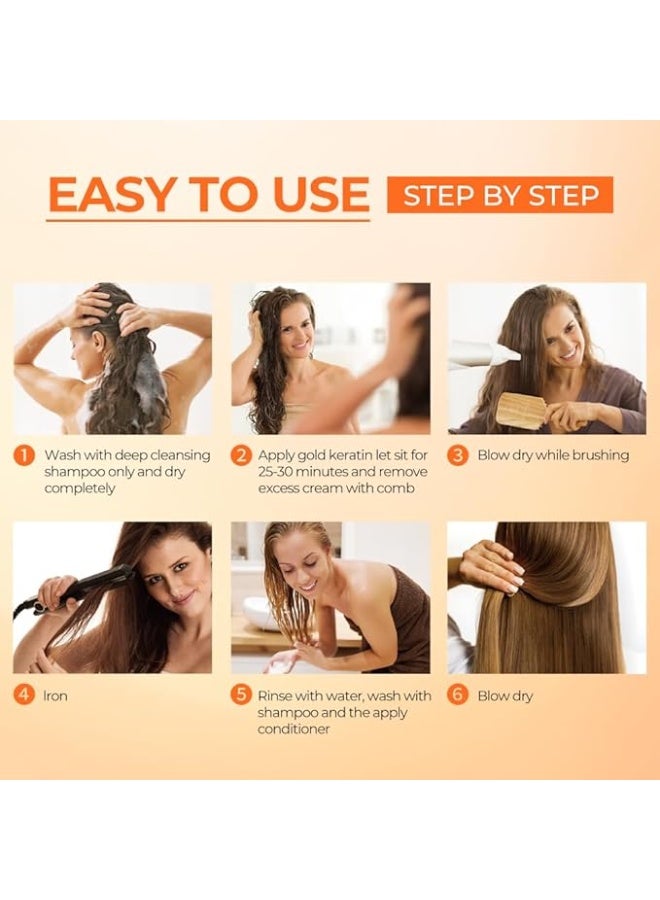 EASY TO USE STEP BY STEP

1 Wash with deep cleansing shampoo only and dry completely

2 Apply gold keratin let sit for 25-30 minutes and remove excess cream with comb

3 Blow dry while brushing

4 Iron

5 Rinse with water, wash with shampoo and the apply conditioner

6 Blow dry