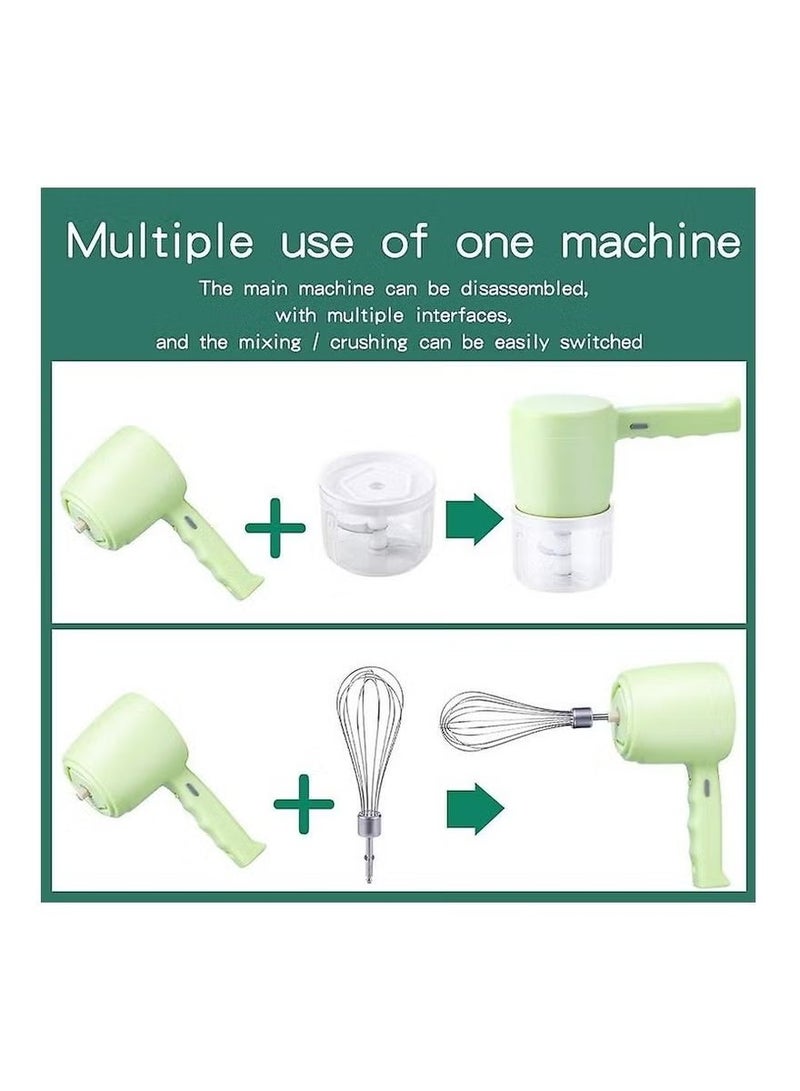 Multiple use of one machine

The main machine can be disassembled, with multiple interfaces, and the mixing / crushing can be easily switched