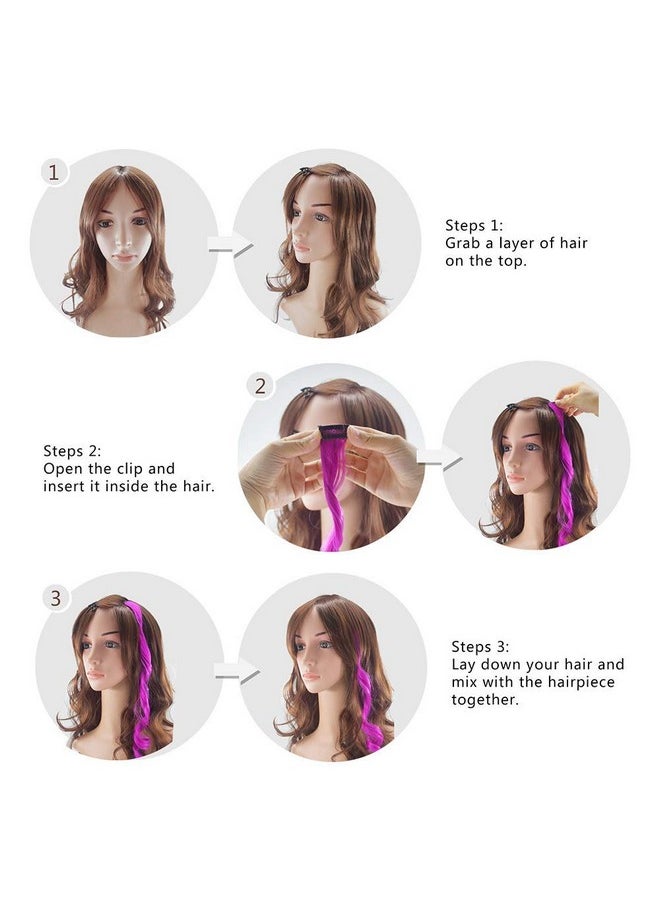 1

Steps 1:
Grab a layer of hair on the top.

2

Steps 2:
Open the clip and insert it inside the hair.

3

Steps 3:
Lay down your hair and mix with the hairpiece together.