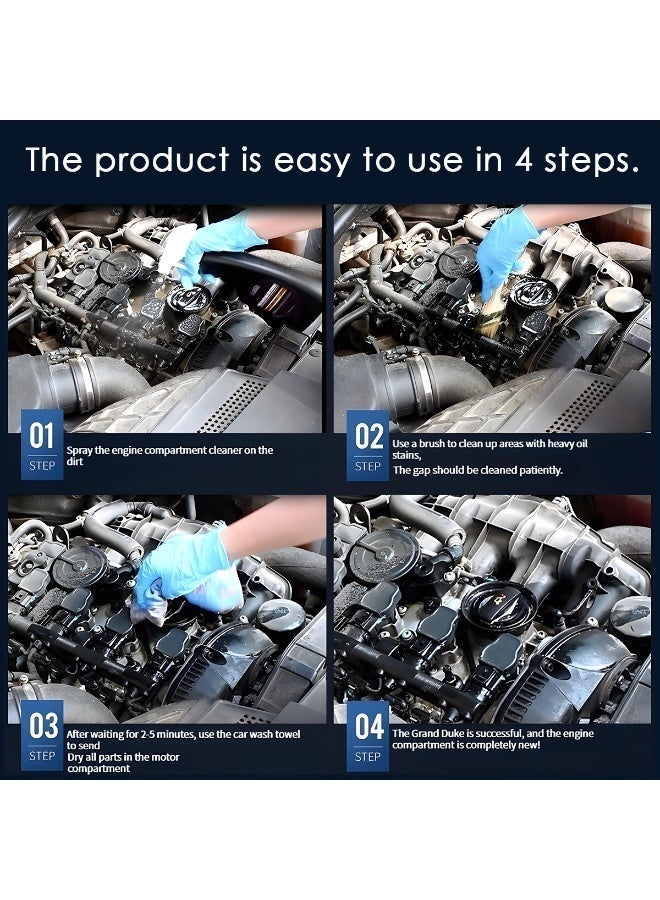 The product is easy to use in 4 steps.

01
STEP
Spray the engine compartment cleaner on the dirt

02
STEP
Use a brush to clean up areas with heavy oil stains,
The gap should be cleaned patiently.

03
STEP
After waiting for 2-5 minutes, use the car wash towel to send
Dry all parts in the motor compartment

04
STEP
The Grand Duke is successful, and the engine compartment is completely new!