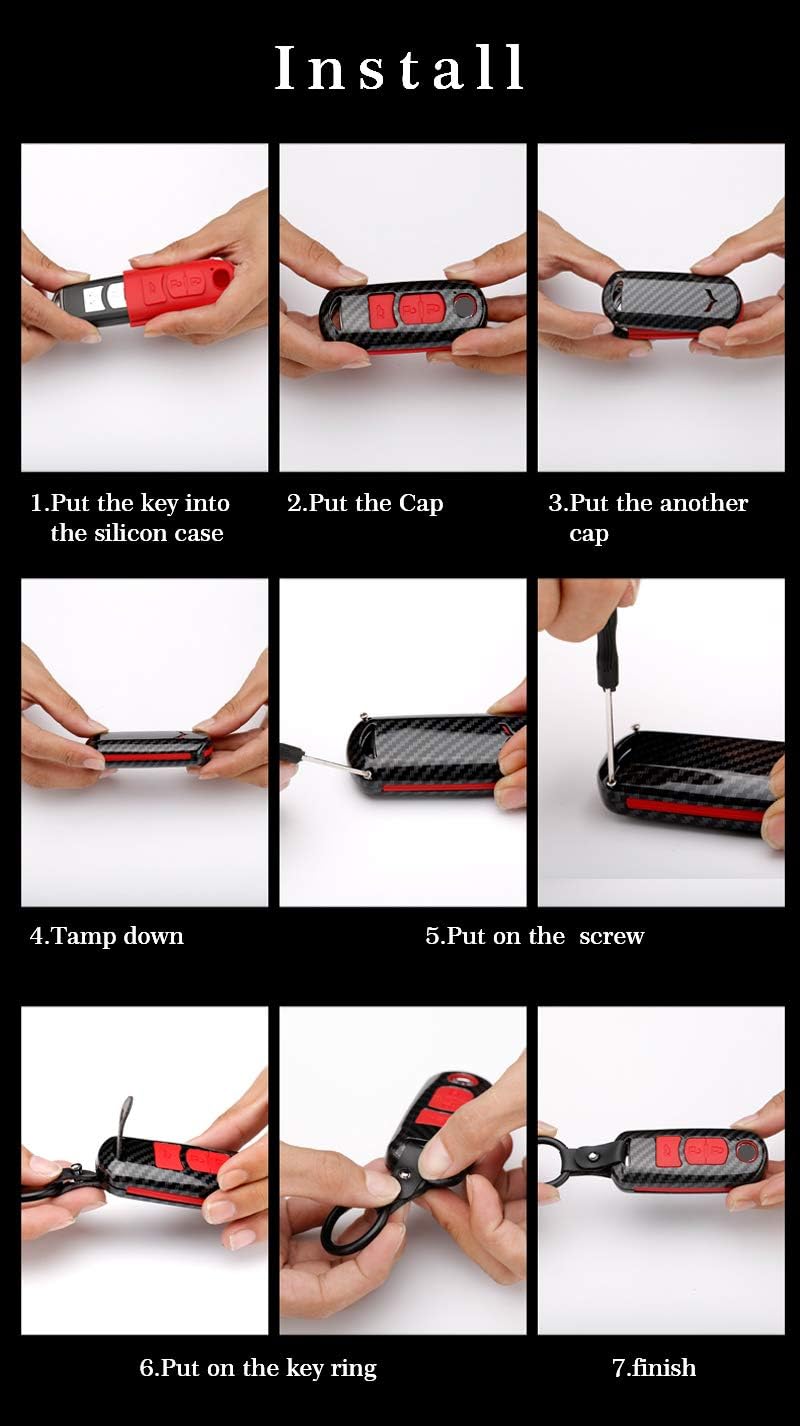 Install

1.Put the key into the silicon case

2.Put the Cap

3.Put the another cap

4.Tamp down

5.Put on the screw

6.Put on the key ring

7.finish