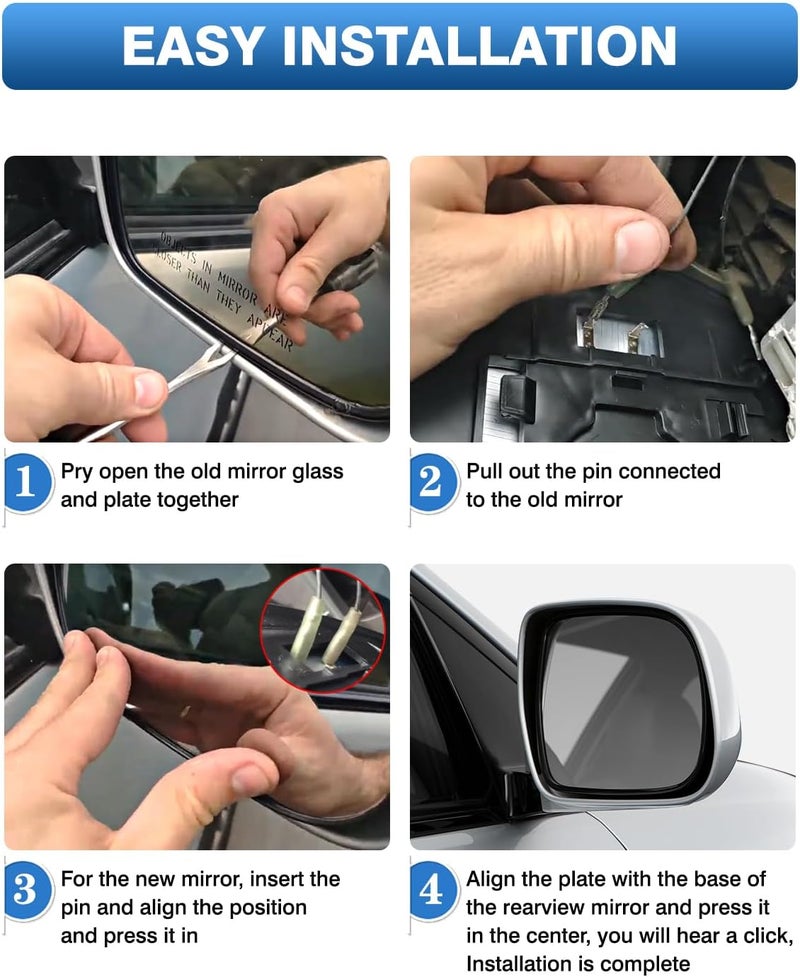 EASY INSTALLATION

OBJECTS IN MIRROR ARE CLOSER THAN THEY APPEAR

1 Pry open the old mirror glass and plate together

2 Pull out the pin connected to the old mirror

3 For the new mirror, insert the pin and align the position and press it in

4 Align the plate with the base of the rearview mirror and press it in the center, you will hear a click, Installation is complete