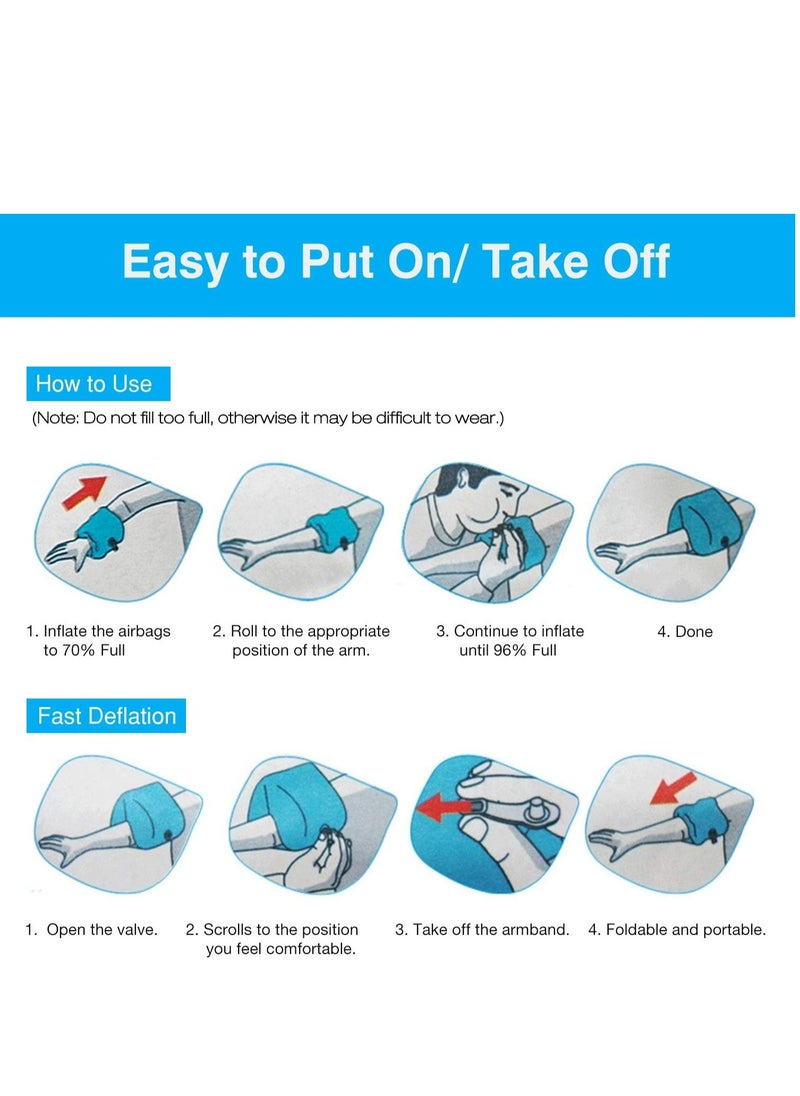 Easy to Put On/ Take Off

How to Use

(Note: Do not fill too full, otherwise it may be difficult to wear.)

1. Inflate the airbags to 70% Full

2. Roll to the appropriate position of the arm.

3. Continue to inflate until 96% Full

4. Done

Fast Deflation

1. Open the valve.

2. Scrolls to the position you feel comfortable.

3. Take off the armband.

4. Foldable and portable.