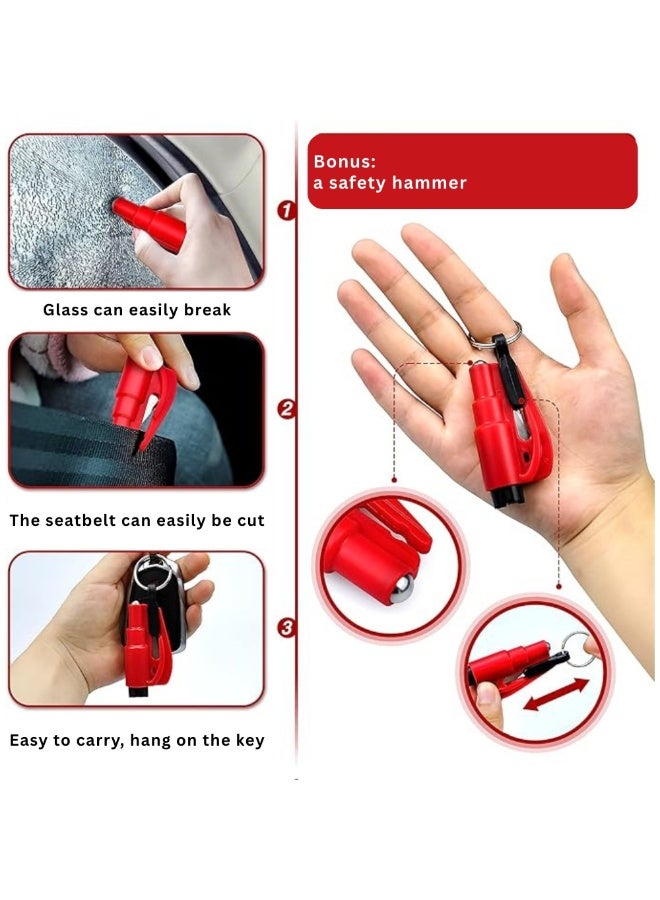 1

Glass can easily break

2

The seatbelt can easily be cut

3

Easy to carry, hang on the key

Bonus:
a safety hammer