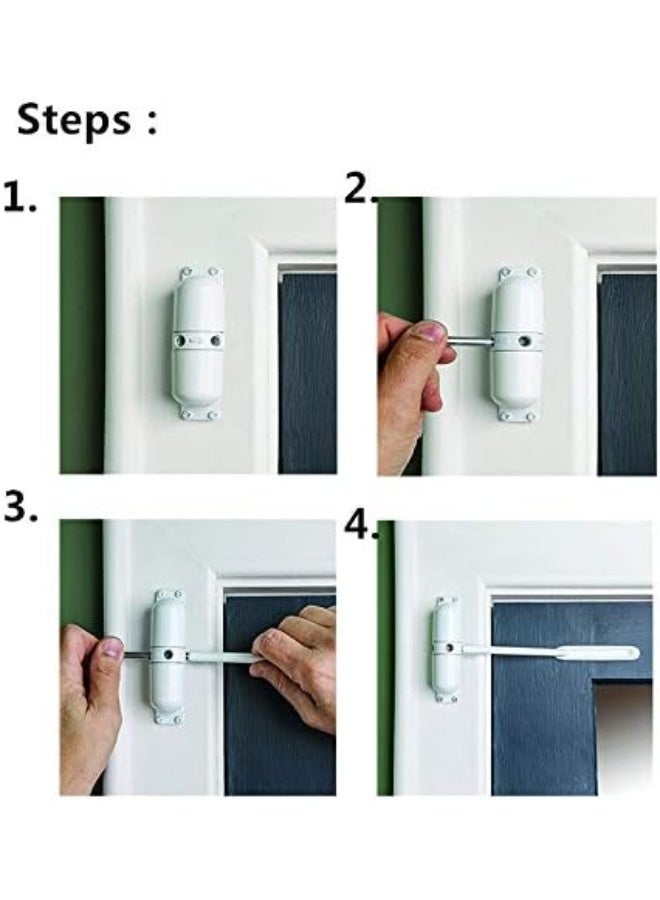 Steps :

1.

2.

3.

4.