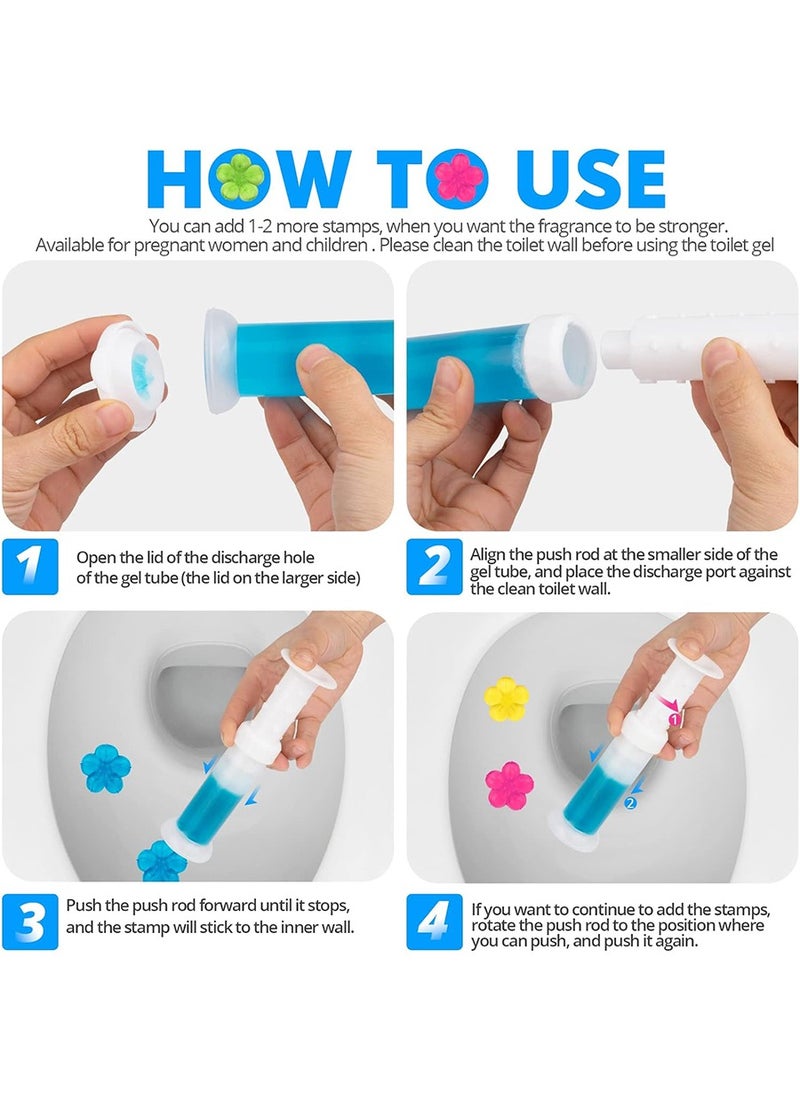 HOW TO USE

You can add 1-2 more stamps, when you want the fragrance to be stronger. Available for pregnant women and children . Please clean the toilet wall before using the toilet gel

1 Open the lid of the discharge hole of the gel tube (the lid on the larger side)

2 Align the push rod at the smaller side of the gel tube, and place the discharge port against the clean toilet wall.

1

2

3 Push the push rod forward until it stops, and the stamp will stick to the inner wall.

4 If you want to continue to add the stamps, rotate the push rod to the position where you can push, and push it again.