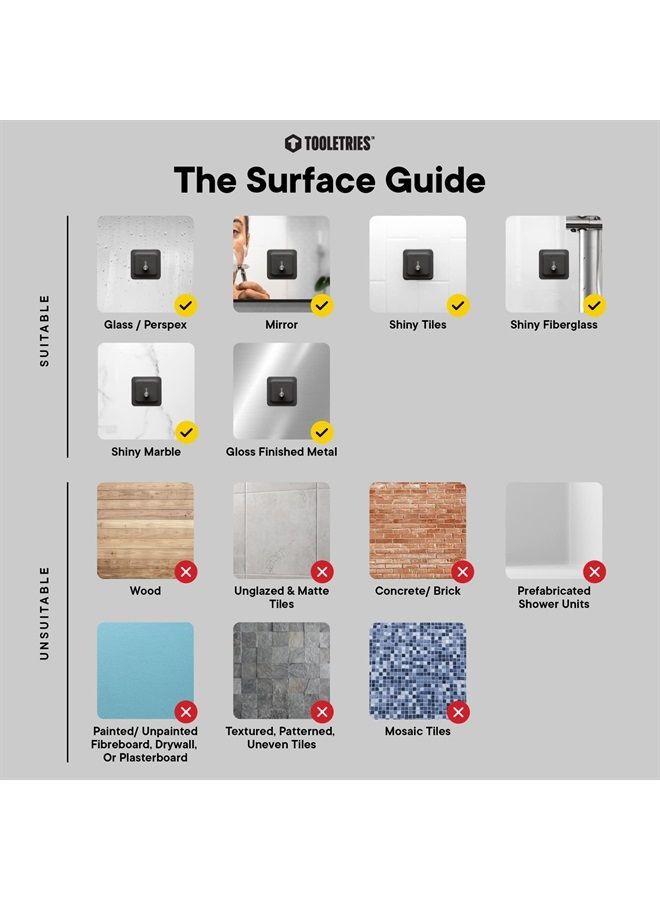 TOOLETRIES®

The Surface Guide

SUITABLE

Glass / Perspex

Mirror

Shiny Tiles

Shiny Fiberglass

Shiny Marble

Gloss Finished Metal

UNSUITABLE

Wood

Unglazed & Matte Tiles

Concrete/ Brick

Prefabricated Shower Units

Painted/ Unpainted Fibreboard, Drywall, Or Plasterboard

Textured, Patterned, Uneven Tiles

Mosaic Tiles