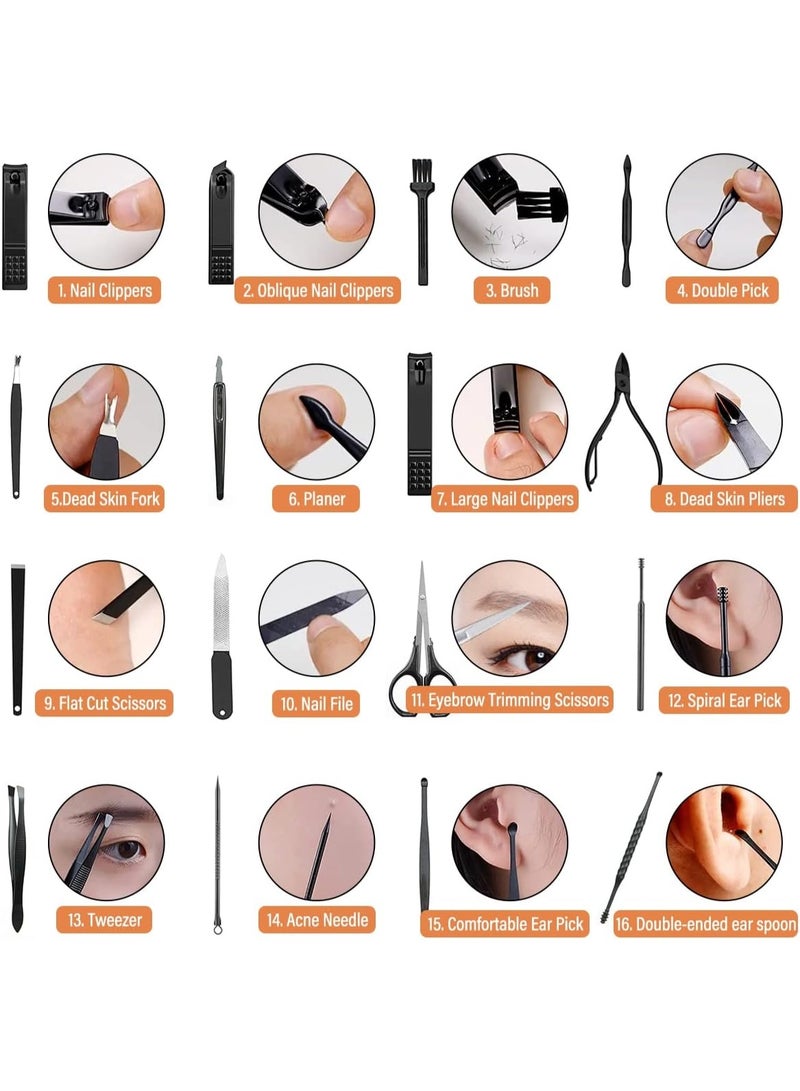 1. Nail Clippers

2. Oblique Nail Clippers

3. Brush

4. Double Pick

5.Dead Skin Fork

6. Planer

7. Large Nail Clippers

8. Dead Skin Pliers

9. Flat Cut Scissors

10. Nail File

11. Eyebrow Trimming Scissors

12. Spiral Ear Pick

13. Tweezer

14. Acne Needle

15. Comfortable Ear Pick

16. Double-ended ear spoon