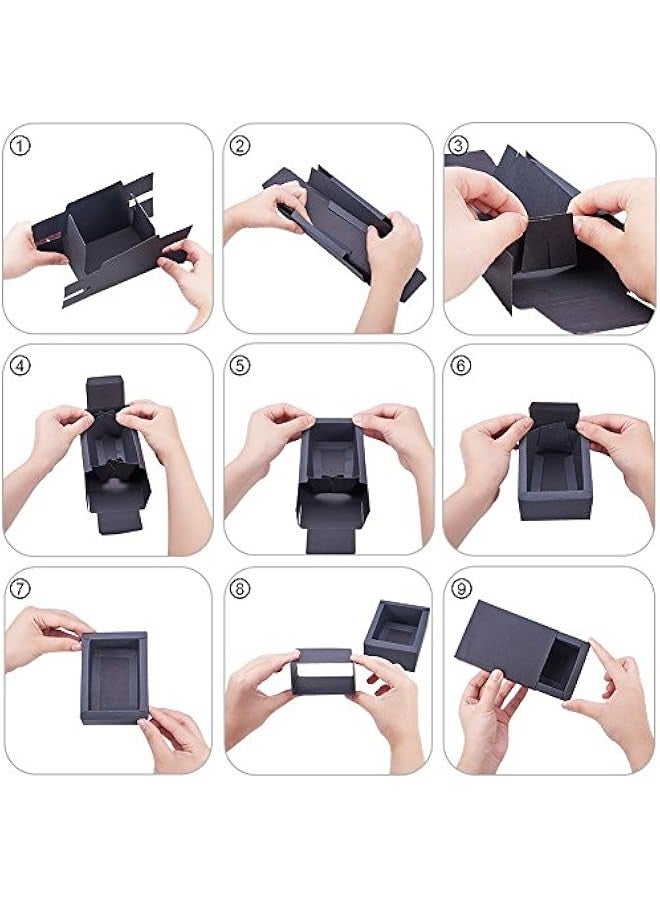 ①
②
③
④
⑤
⑥
⑦
⑧
⑨