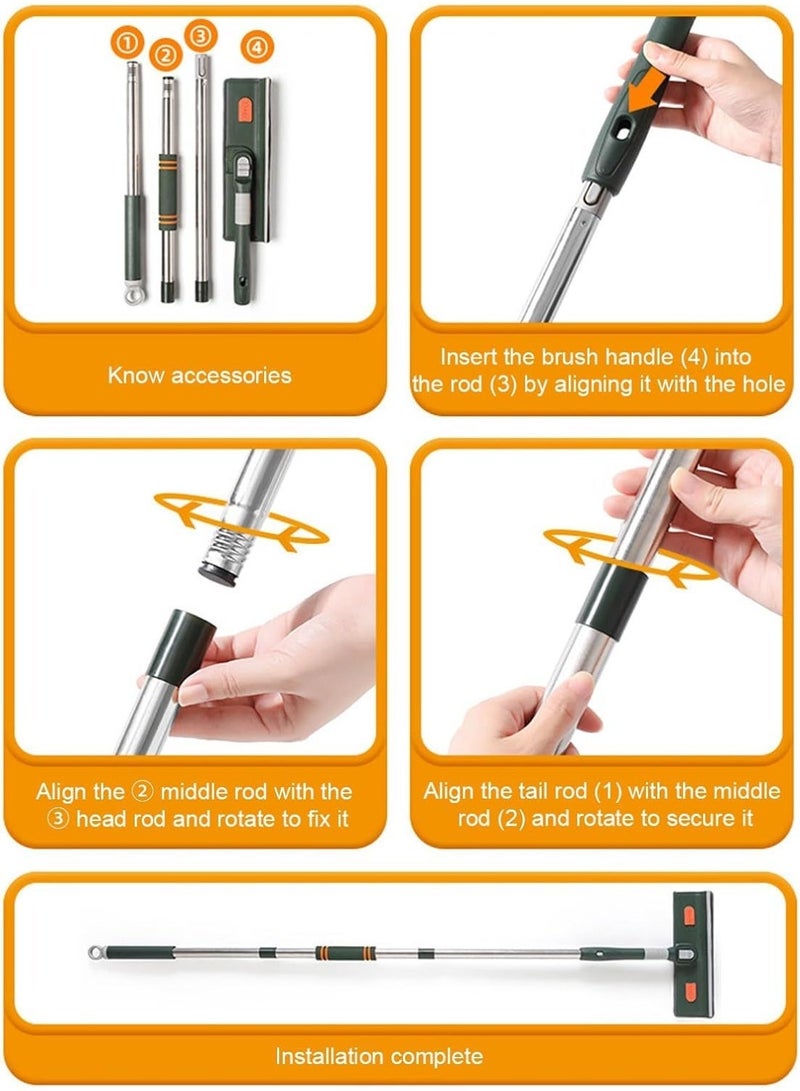 ① ② ③ ④

Know accessories

Insert the brush handle (4) into the rod (3) by aligning it with the hole

Align the ② middle rod with the ③ head rod and rotate to fix it

Align the tail rod (1) with the middle rod (2) and rotate to secure it

Installation complete