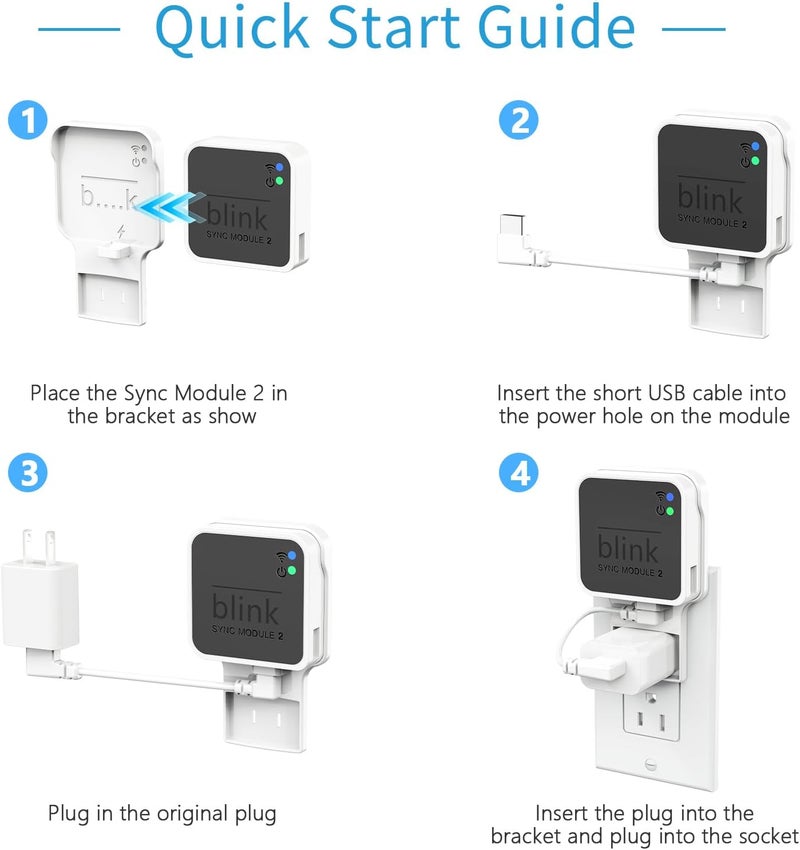 Quick Start Guide

1

b....k

blink
SYNC MODULE 2

Place the Sync Module 2 in the bracket as show

2

blink
SYNC MODULE 2

Insert the short USB cable into the power hole on the module

3

blink
SYNC MODULE 2

Plug in the original plug

4

blink
SYNC MODULE 2

Insert the plug into the bracket and plug into the socket