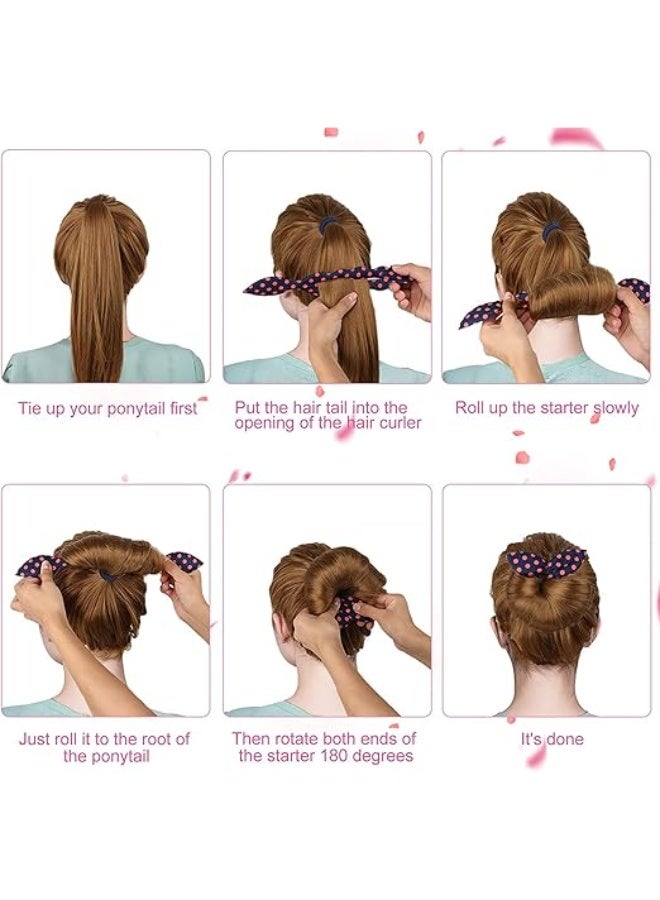 Tie up your ponytail first

Put the hair tail into the opening of the hair curler

Roll up the starter slowly

Just roll it to the root of the ponytail

Then rotate both ends of the starter 180 degrees

It's done