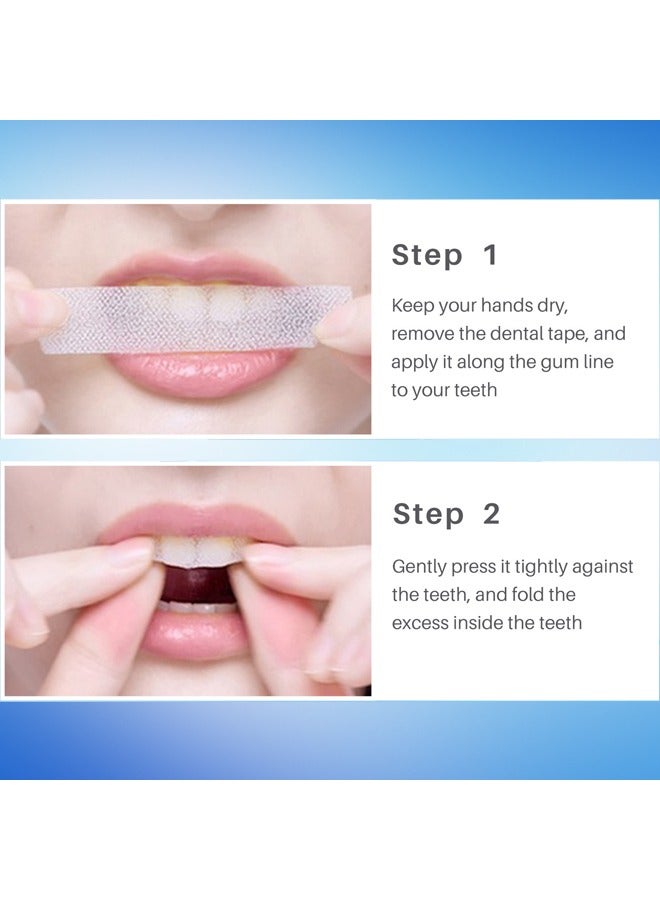 Step 1

Keep your hands dry, remove the dental tape, and apply it along the gum line to your teeth

Step 2

Gently press it tightly against the teeth, and fold the excess inside the teeth