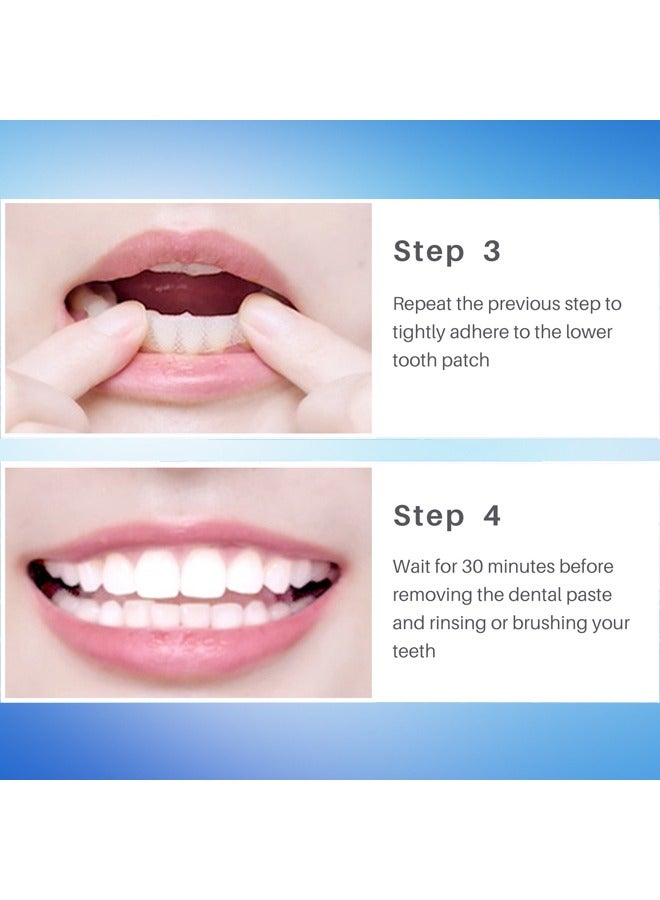 Step 3

Repeat the previous step to tightly adhere to the lower tooth patch

Step 4

Wait for 30 minutes before removing the dental paste and rinsing or brushing your teeth