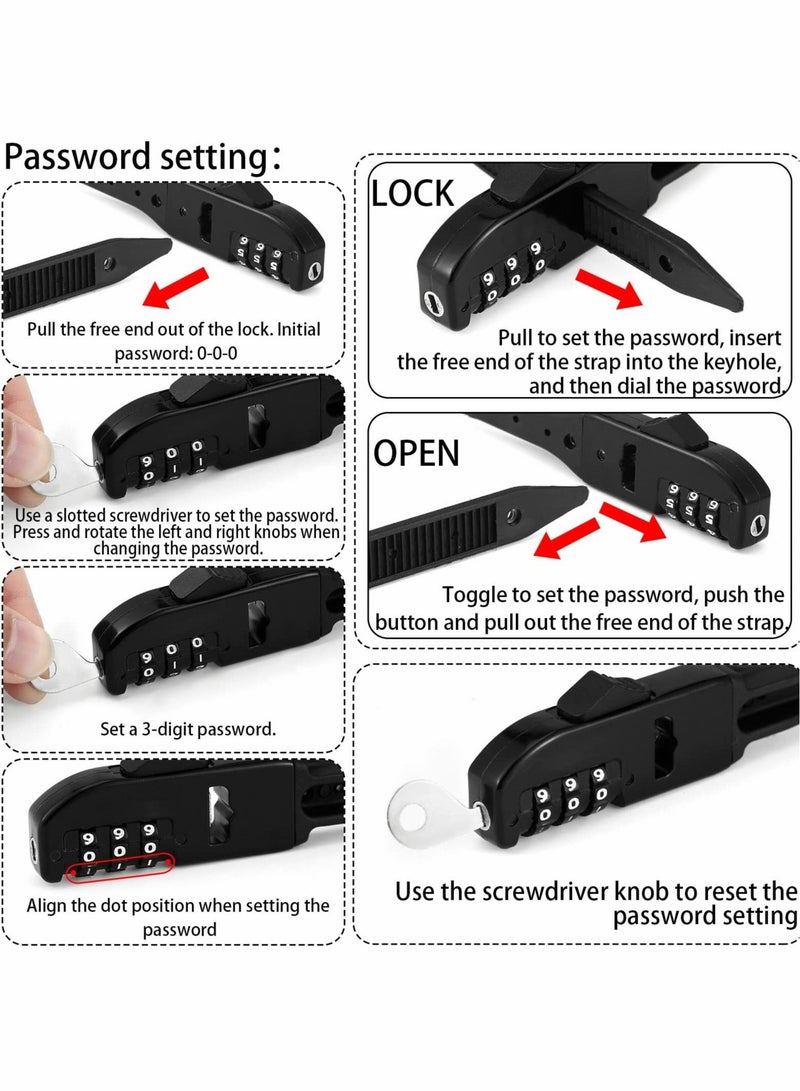 Password setting:

Pull the free end out of the lock. Initial password: 0-0-0

Use a slotted screwdriver to set the password. Press and rotate the left and right knobs when changing the password.

Set a 3-digit password.

Align the dot position when setting the password

LOCK

Pull to set the password, insert the free end of the strap into the keyhole, and then dial the password.

OPEN

Toggle to set the password, push the button and pull out the free end of the strap.

Use the screwdriver knob to reset the password setting