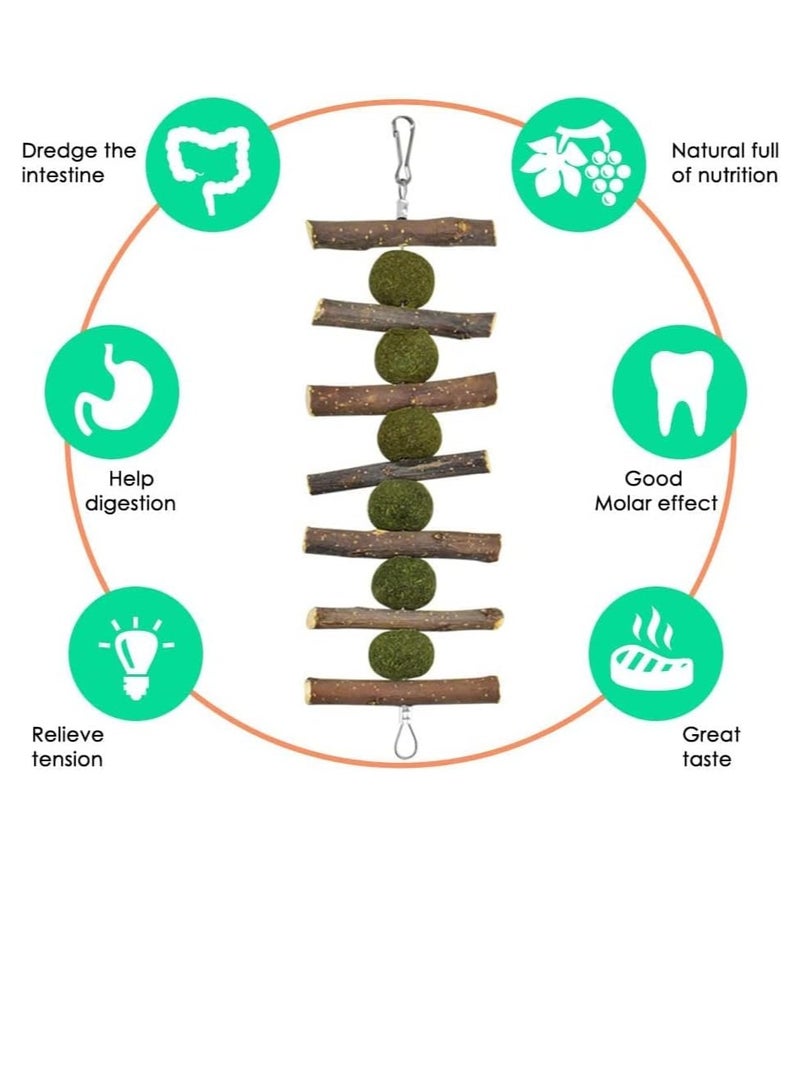 Dredge the intestine

Natural full of nutrition

Help digestion

Good Molar effect

Relieve tension

Great taste