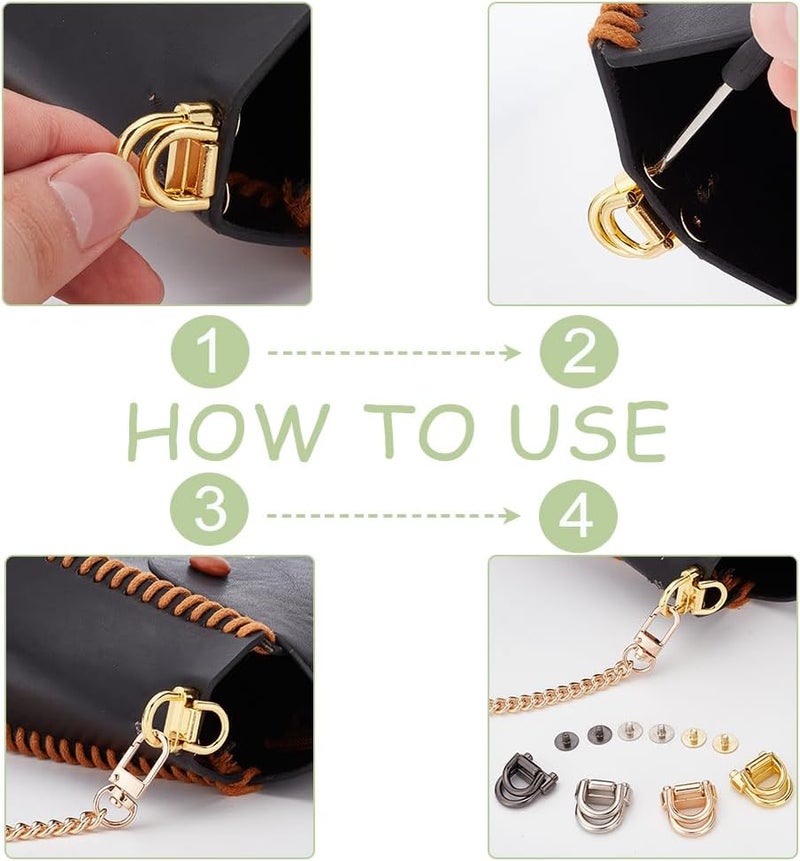 1
2
HOW TO USE
3
4