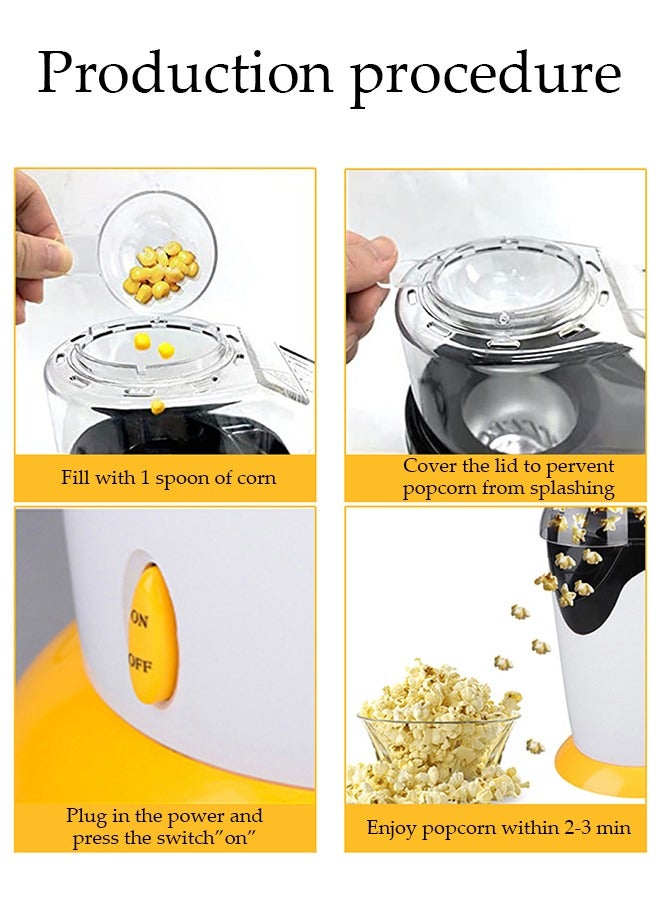 Production procedure

Fill with 1 spoon of corn

Cover the lid to pervent popcorn from splashing

ON

OFF

Plug in the power and press the switch"on"

Enjoy popcorn within 2-3 min