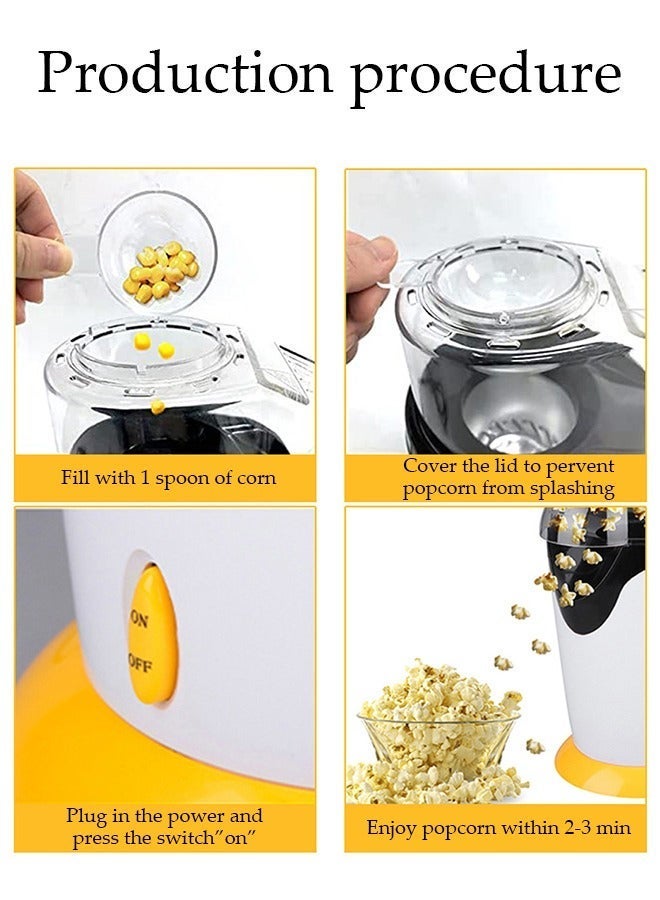 Production procedure

Fill with 1 spoon of corn

Cover the lid to pervent popcorn from splashing

ON

OFF

Plug in the power and press the switch"on"

Enjoy popcorn within 2-3 min