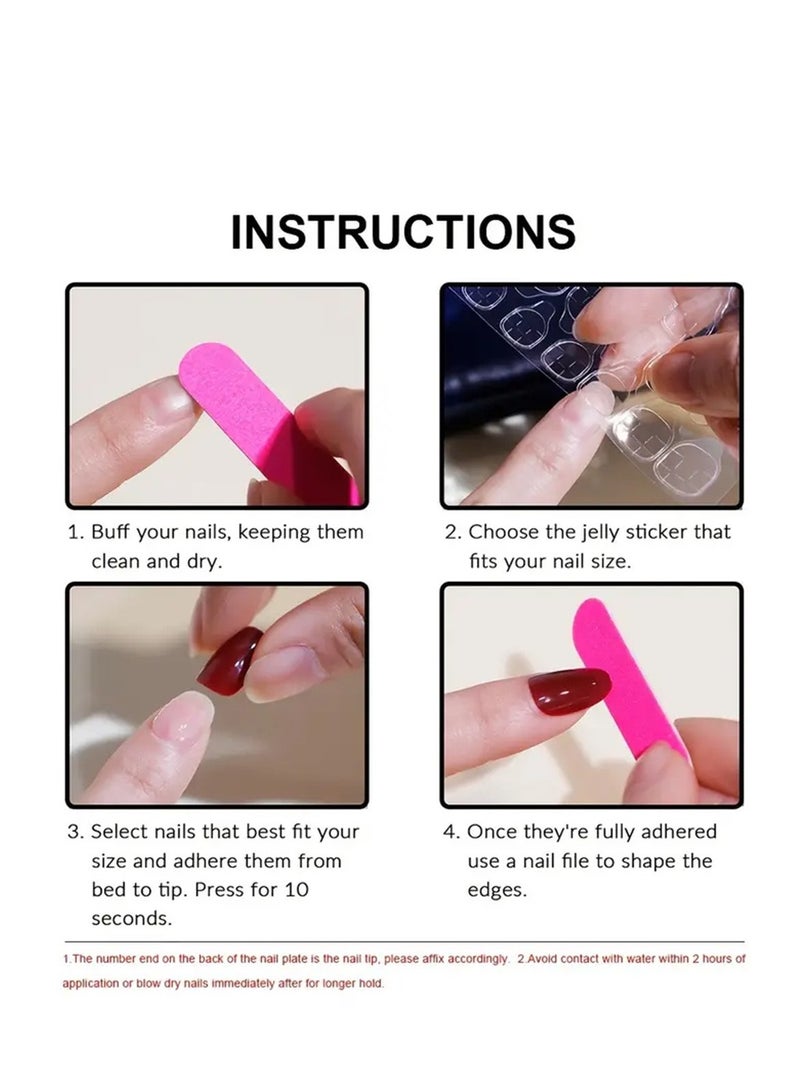 INSTRUCTIONS

1. Buff your nails, keeping them clean and dry.

2. Choose the jelly sticker that fits your nail size.

3. Select nails that best fit your size and adhere them from bed to tip. Press for 10 seconds.

4. Once they're fully adhered use a nail file to shape the edges.

1.The number end on the back of the nail plate is the nail tip, please affix accordingly. 2.Avoid contact with water within 2 hours of application or blow dry nails immediately after for longer hold.