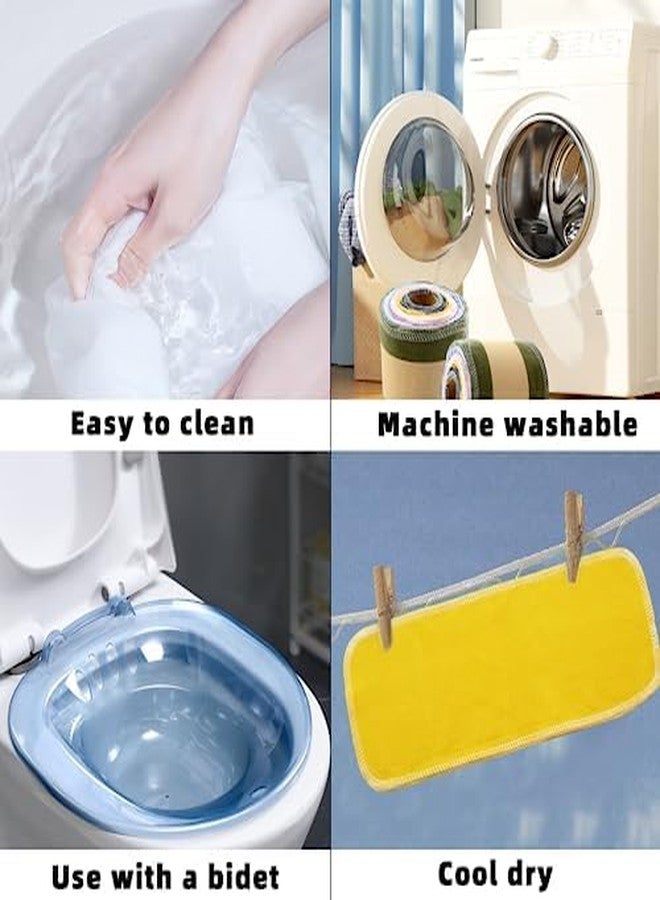 Easy to clean

Machine washable

Use with a bidet

Cool dry