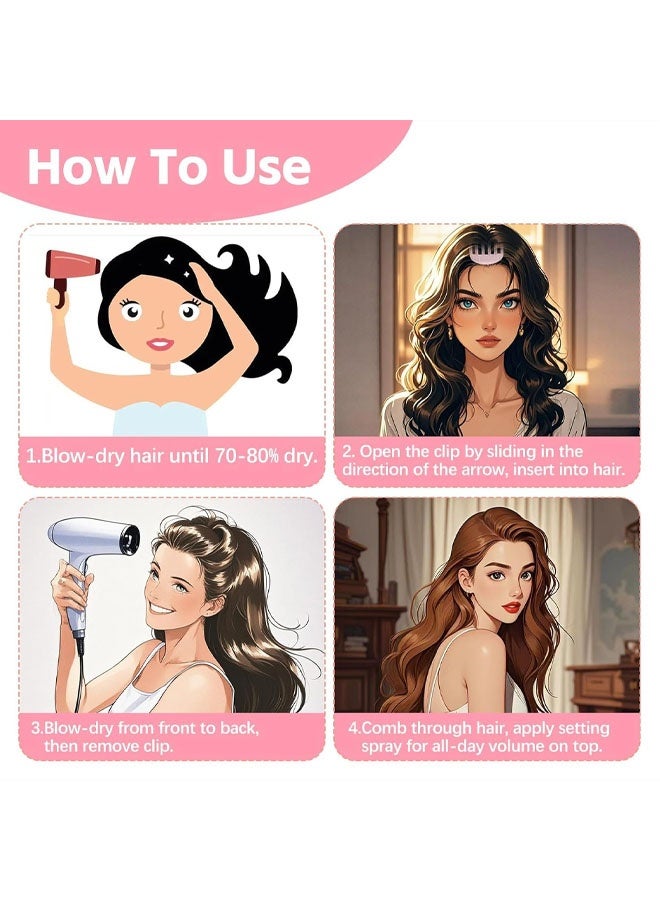 How To Use

1.Blow-dry hair until 70-80% dry.

2. Open the clip by sliding in the direction of the arrow, insert into hair.

3.Blow-dry from front to back, then remove clip.

4.Comb through hair, apply setting spray for all-day volume on top.