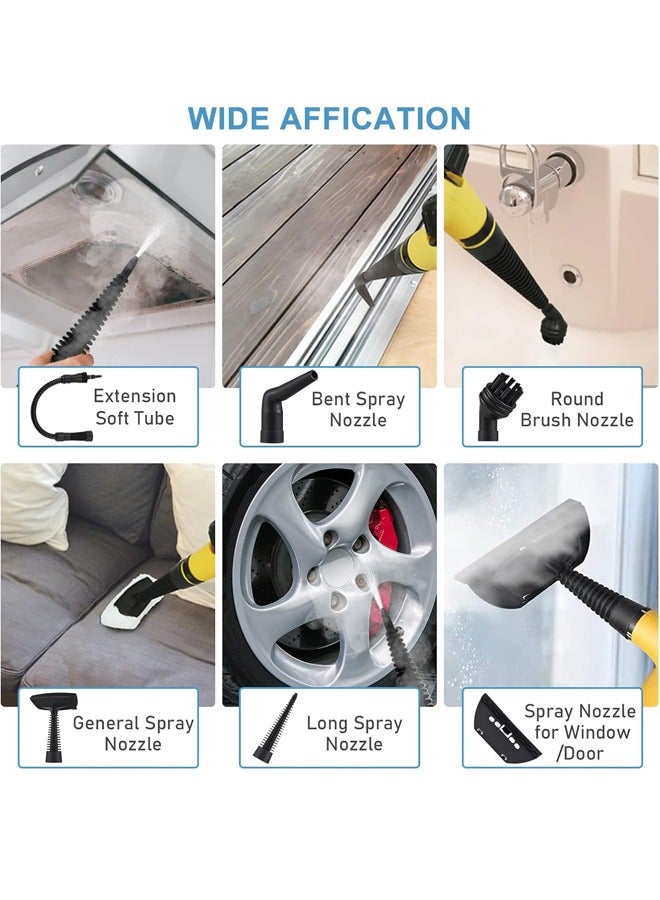 WIDE AFFICATION

Extension Soft Tube

Bent Spray Nozzle

Round Brush Nozzle

General Spray Nozzle

Long Spray Nozzle

Spray Nozzle for Window /Door