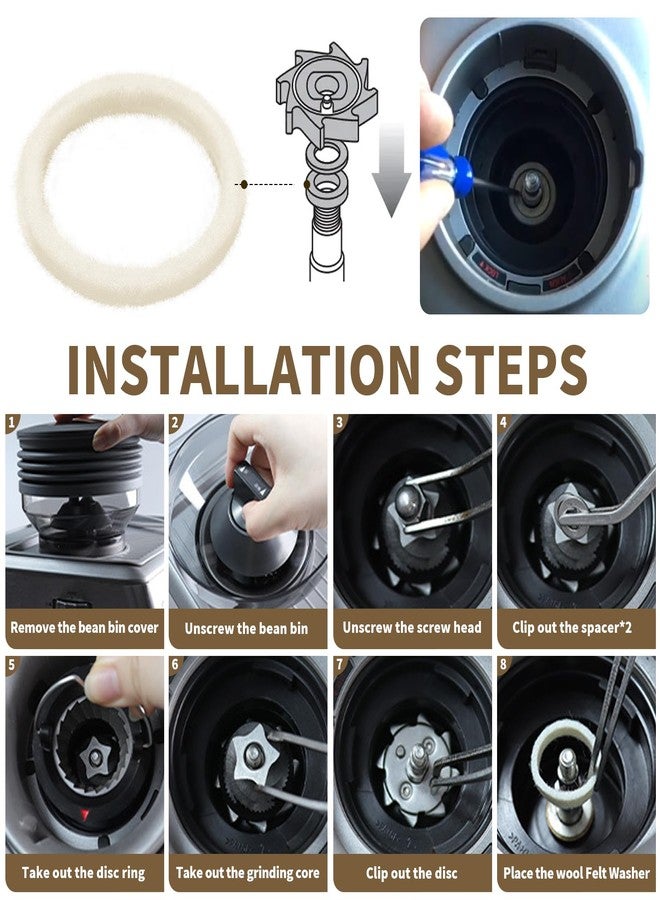 INSTALLATION STEPS

1
Remove the bean bin cover

2
Unscrew the bean bin

3
Unscrew the screw head

4
Clip out the spacer*2

5
Take out the disc ring

6
Take out the grinding core

7
Clip out the disc

8
Place the wool Felt Washer